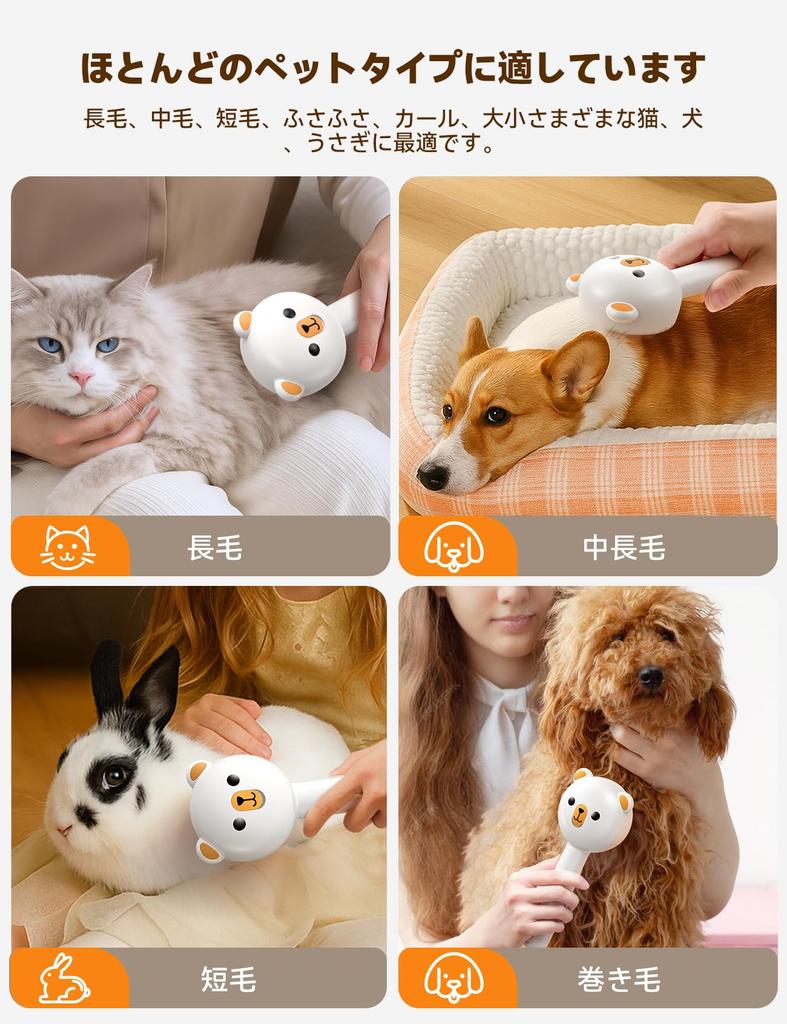 ほとんどのペットタイプに適しています

長毛、中毛、短毛、ふさふさ、カール、大小さまざまな猫、犬、うさぎに最適です。

長毛

中長毛

短毛

巻き毛