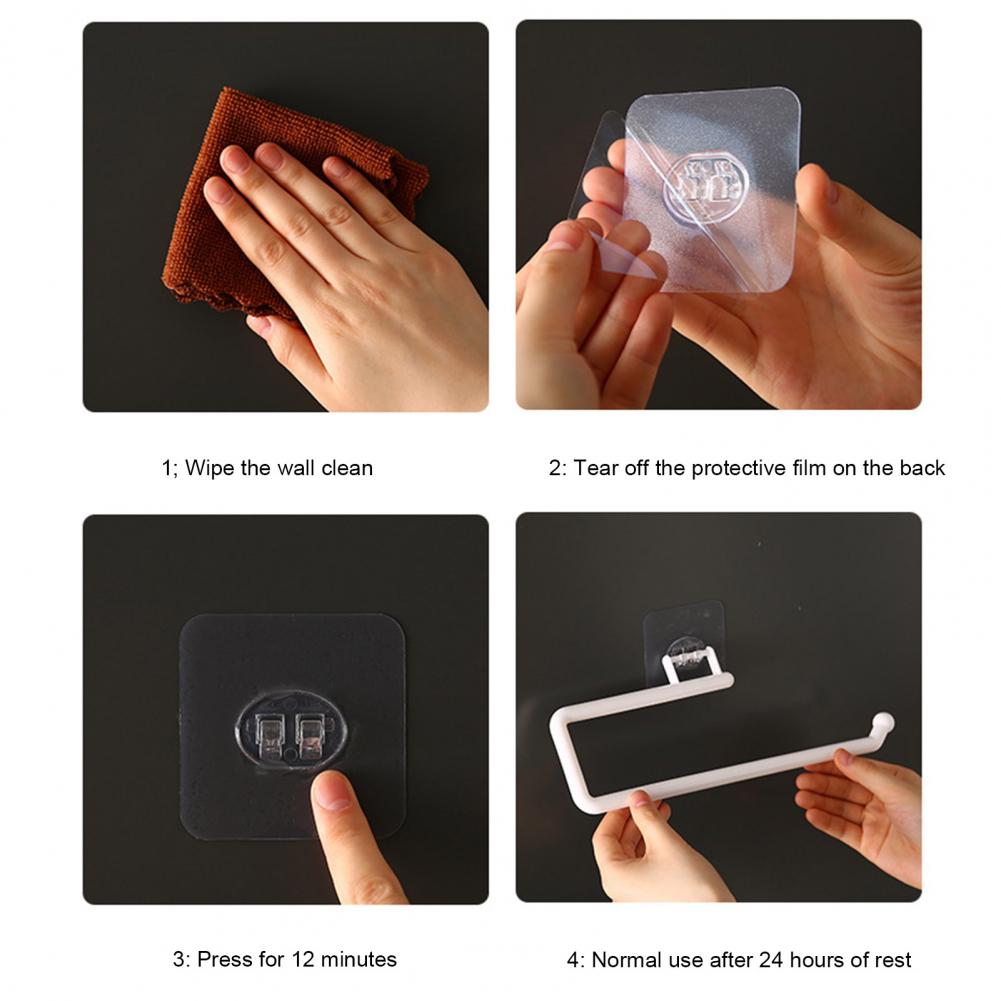 1; Wipe the wall clean

2: Tear off the protective film on the back

3: Press for 12 minutes

4: Normal use after 24 hours of rest