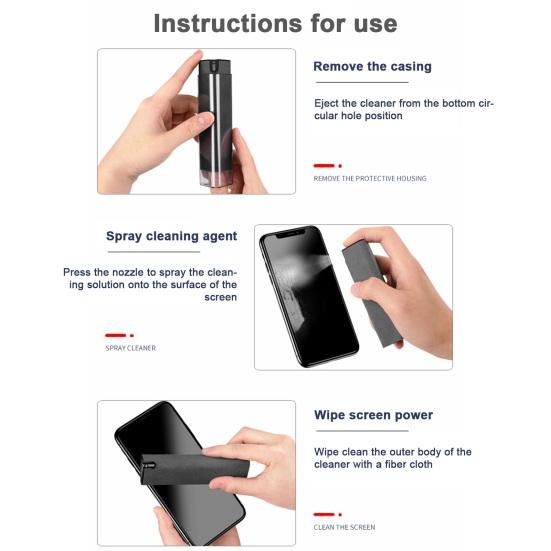 Instructions for use

Remove the casing

Eject the cleaner from the bottom circular hole position

REMOVE THE PROTECTIVE HOUSING

Spray cleaning agent

Press the nozzle to spray the cleaning solution onto the surface of the screen

SPRAY CLEANER

Wipe screen power

Wipe clean the outer body of the cleaner with a fiber cloth

CLEAN THE SCREEN