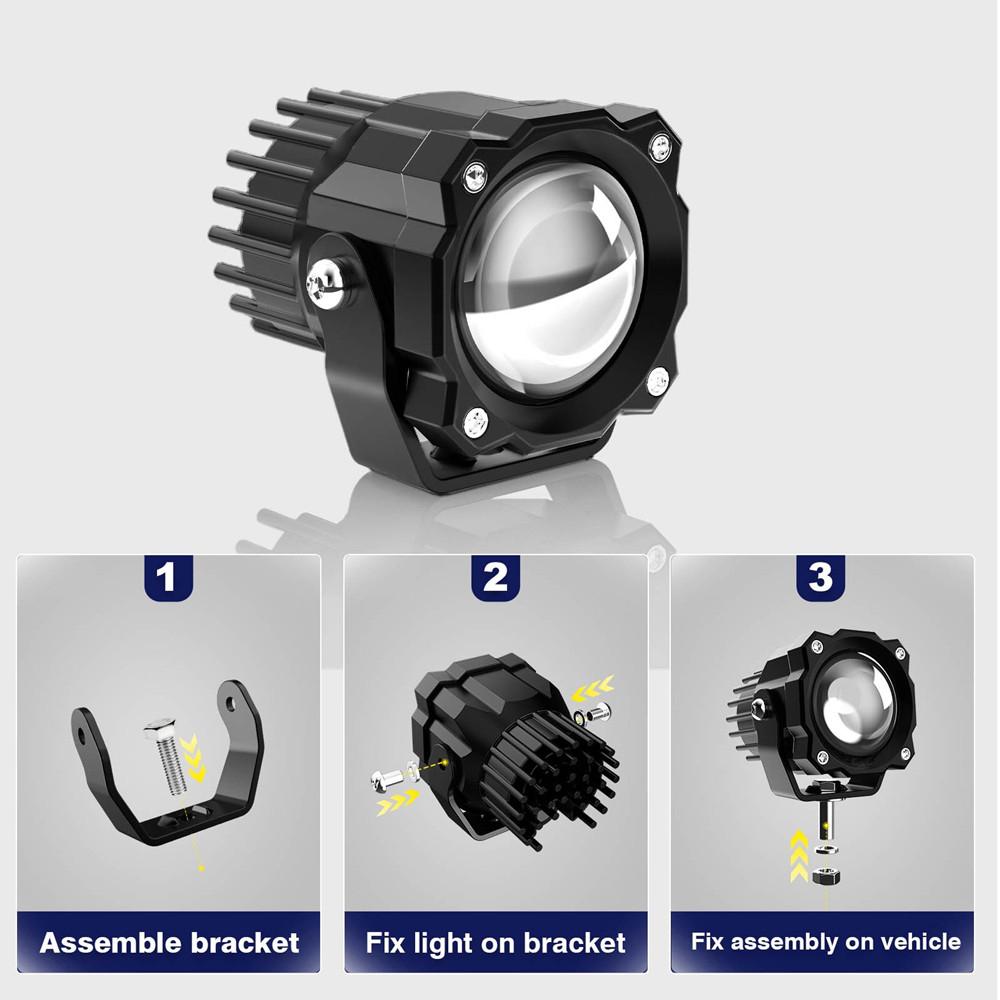 1

Assemble bracket

2

Fix light on bracket

3

Fix assembly on vehicle