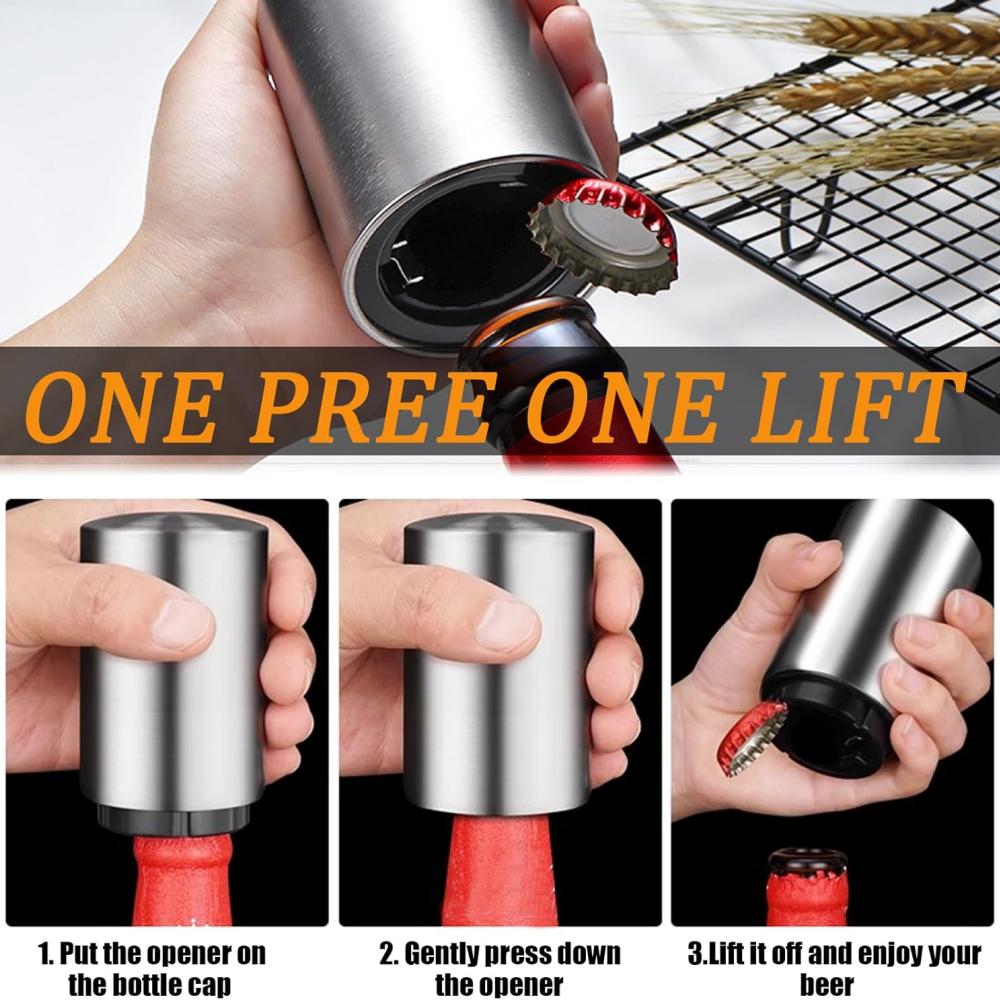 ONE PREE ONE LIFT

1. Put the opener on the bottle cap

2. Gently press down the opener

3.Lift it off and enjoy your beer