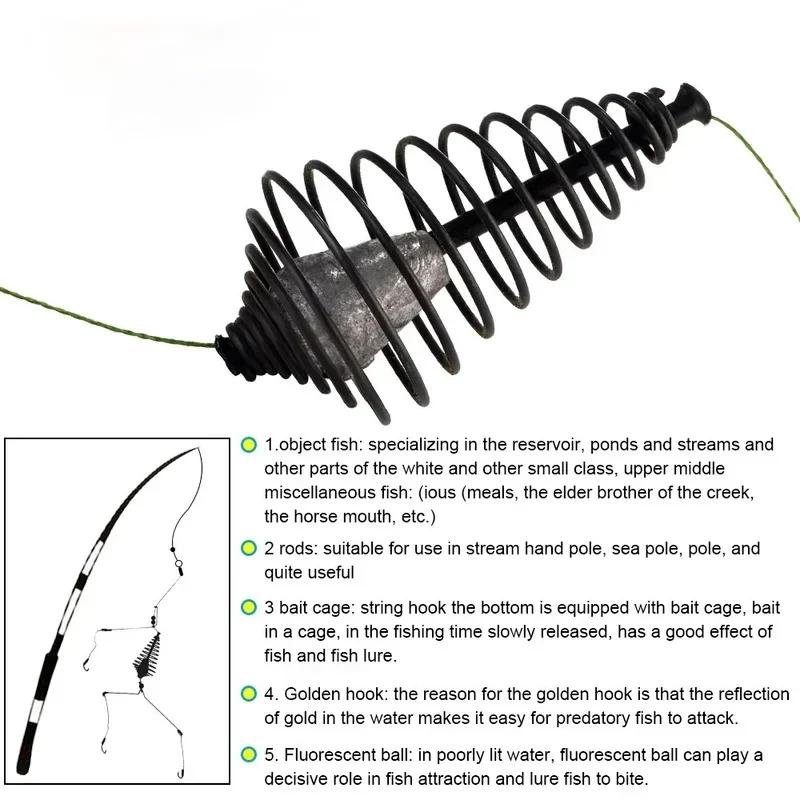 1.object fish: specializing in the reservoir, ponds and streams and other parts of the white and other small class, upper middle miscellaneous fish: (ious (meals, the elder brother of the creek, the horse mouth, etc.)

2 rods: suitable for use in stream hand pole, sea pole, pole, and quite useful

3 bait cage: string hook the bottom is equipped with bait cage, bait in a cage, in the fishing time slowly released, has a good effect of fish and fish lure.

4. Golden hook: the reason for the golden hook is that the reflection of gold in the water makes it easy for predatory fish to attack.

5. Fluorescent ball: in poorly lit water, fluorescent ball can play a decisive role in fish attraction and lure fish to bite.