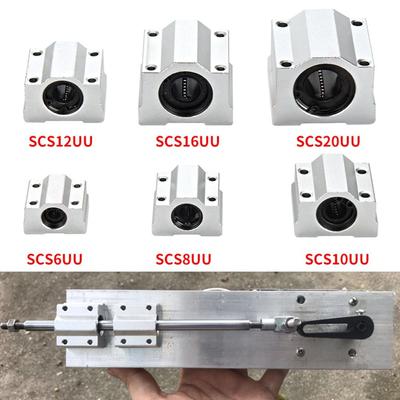 SCS12UU
SCS16UU
SCS20UU
SCS6UU
SCS8UU
SCS10UU