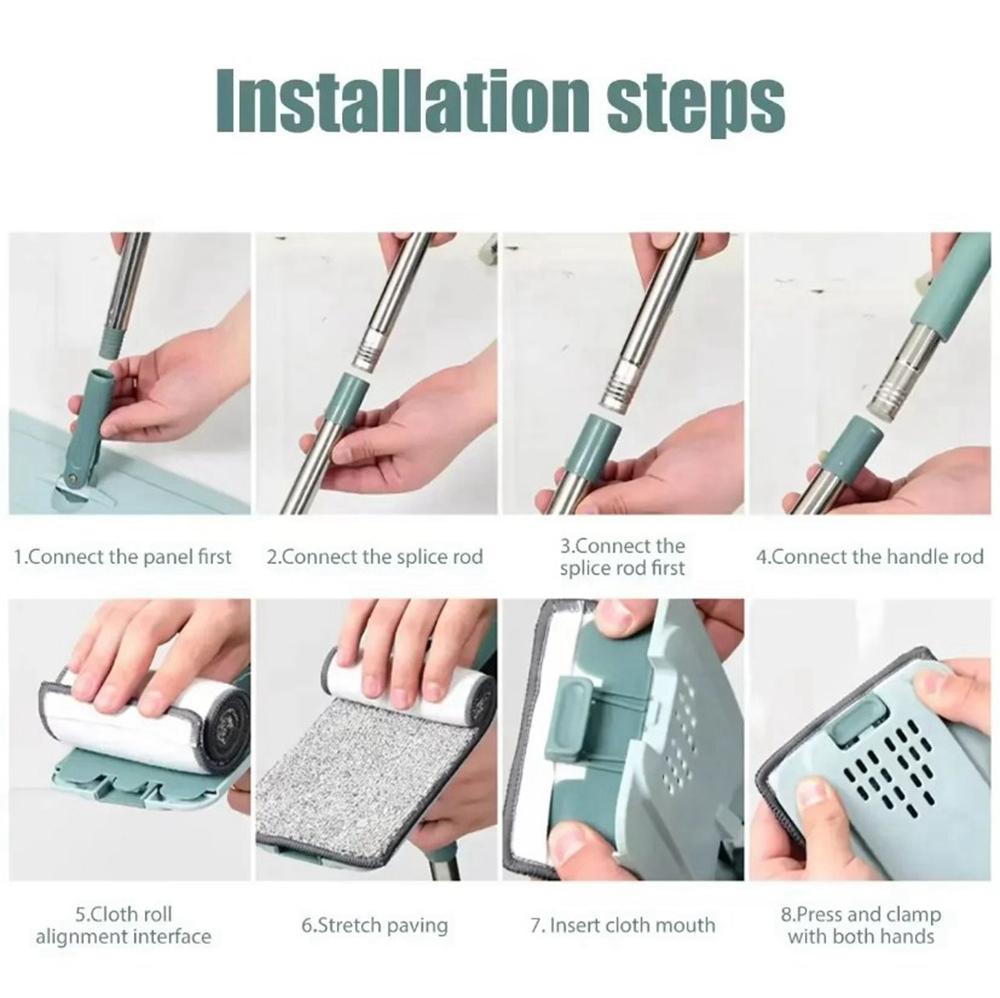 Installation steps

1.Connect the panel first

2.Connect the splice rod

3.Connect the splice rod first

4.Connect the handle rod

5.Cloth roll alignment interface

6.Stretch paving

7. Insert cloth mouth

8.Press and clamp with both hands