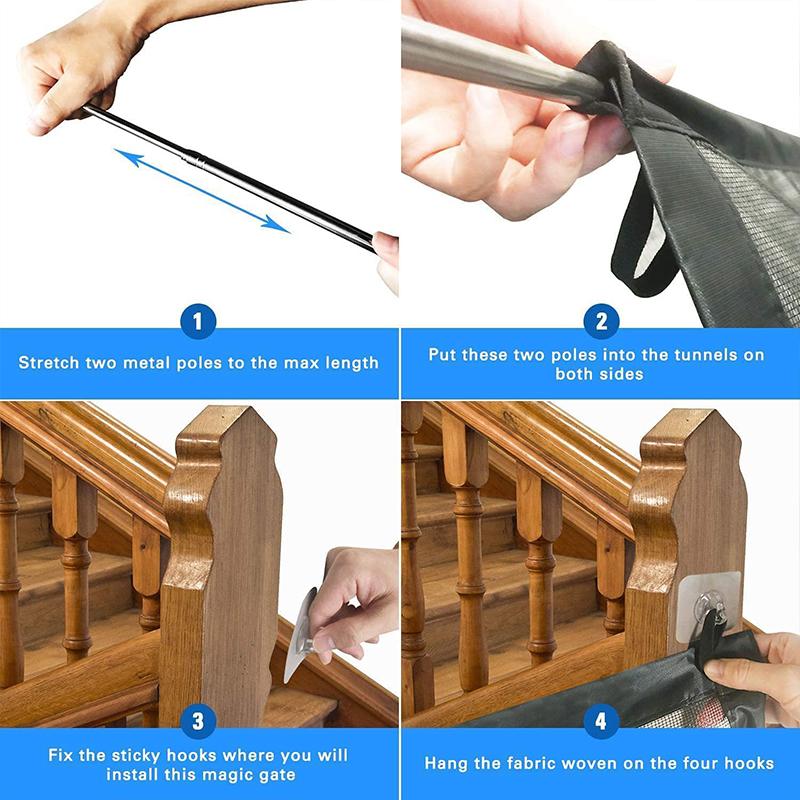 1

Stretch two metal poles to the max length

2

Put these two poles into the tunnels on both sides

3

Fix the sticky hooks where you will install this magic gate

4

Hang the fabric woven on the four hooks