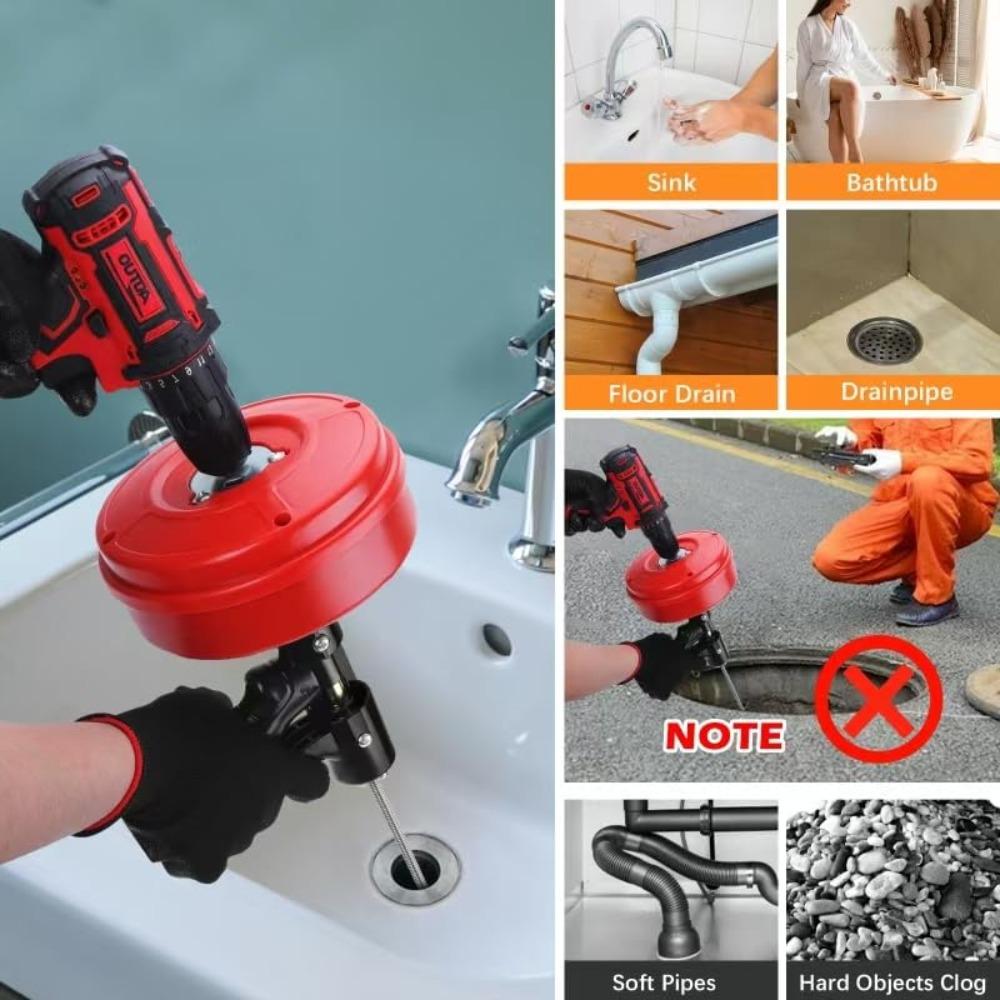 OUTOA

Sink

Bathtub

Floor Drain

Drainpipe

NOTE

Soft Pipes

Hard Objects Clog