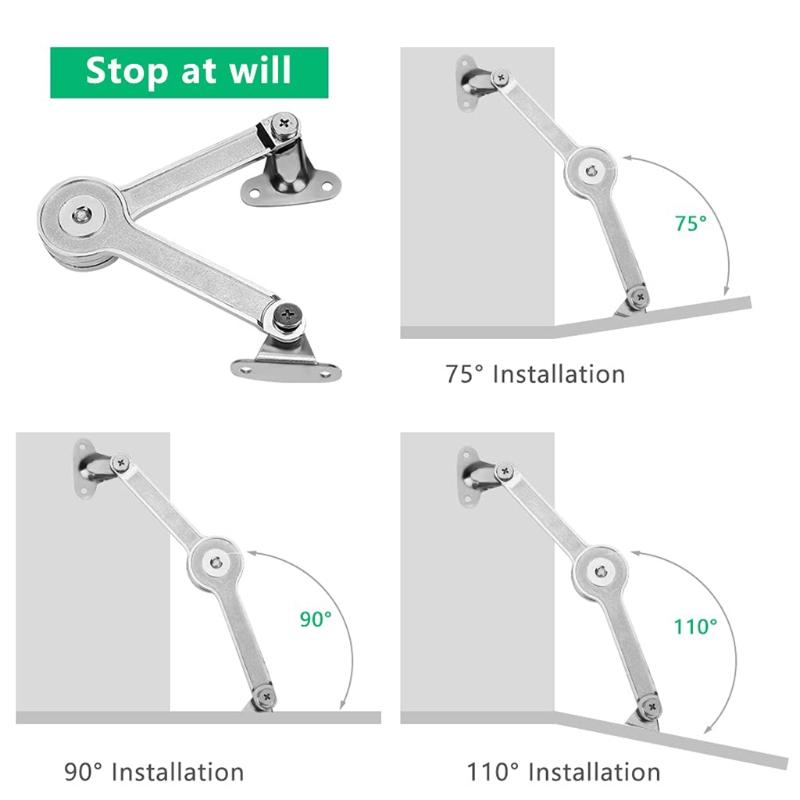 Stop at will

75°

75° Installation

90°

90° Installation

110°

110° Installation