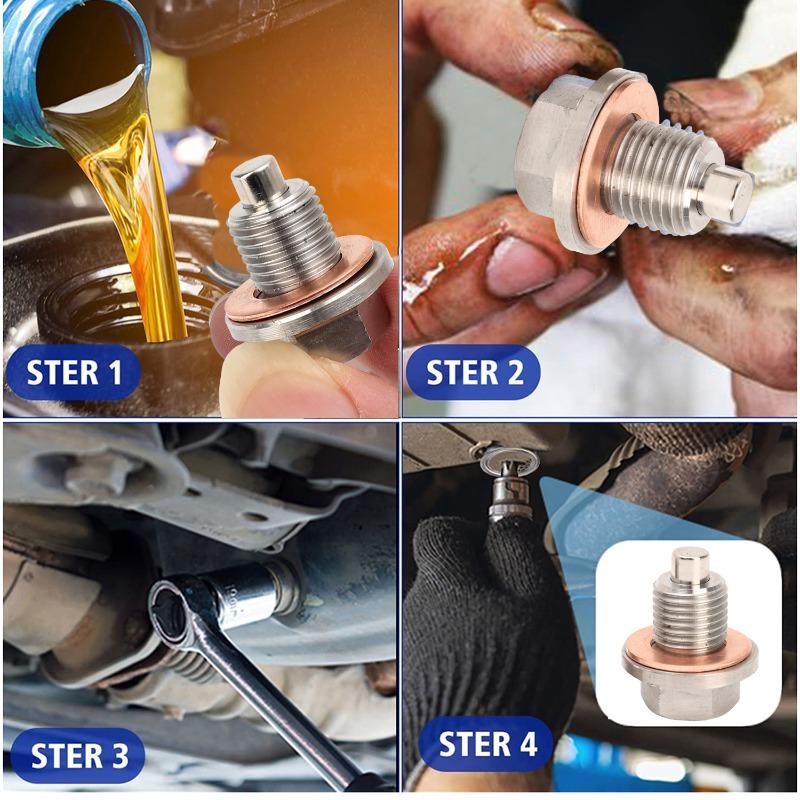 STER 1

STER 2

STER 3

STER 4