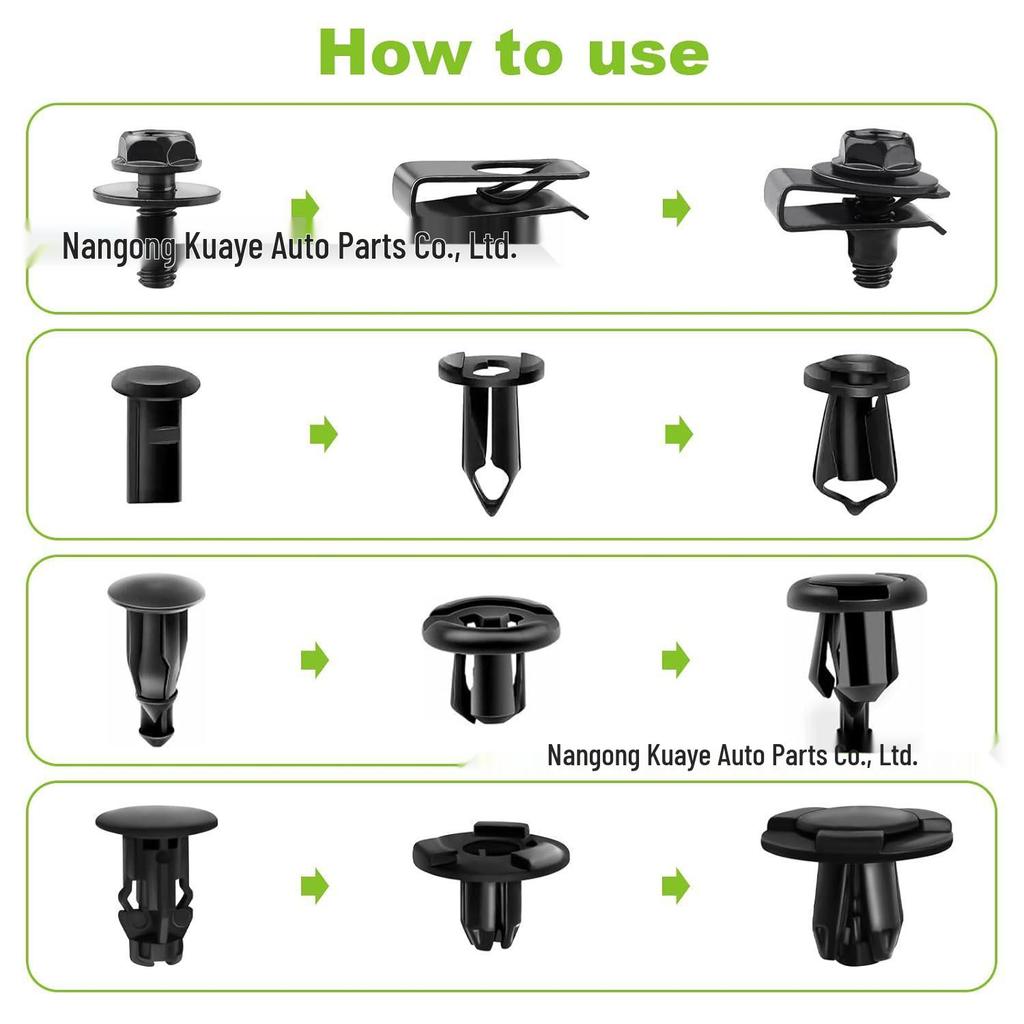 How to use

Nangong Kuaye Auto Parts Co., Ltd.

Nangong Kuaye Auto Parts Co., Ltd.