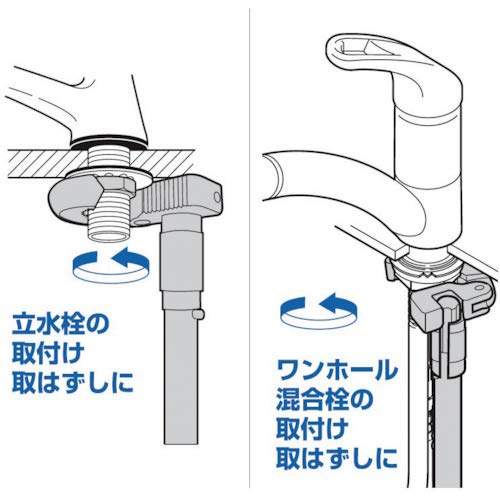 立水栓の
取付け
取はずしに

ワンホール
混合栓の
取付け
取はずしに