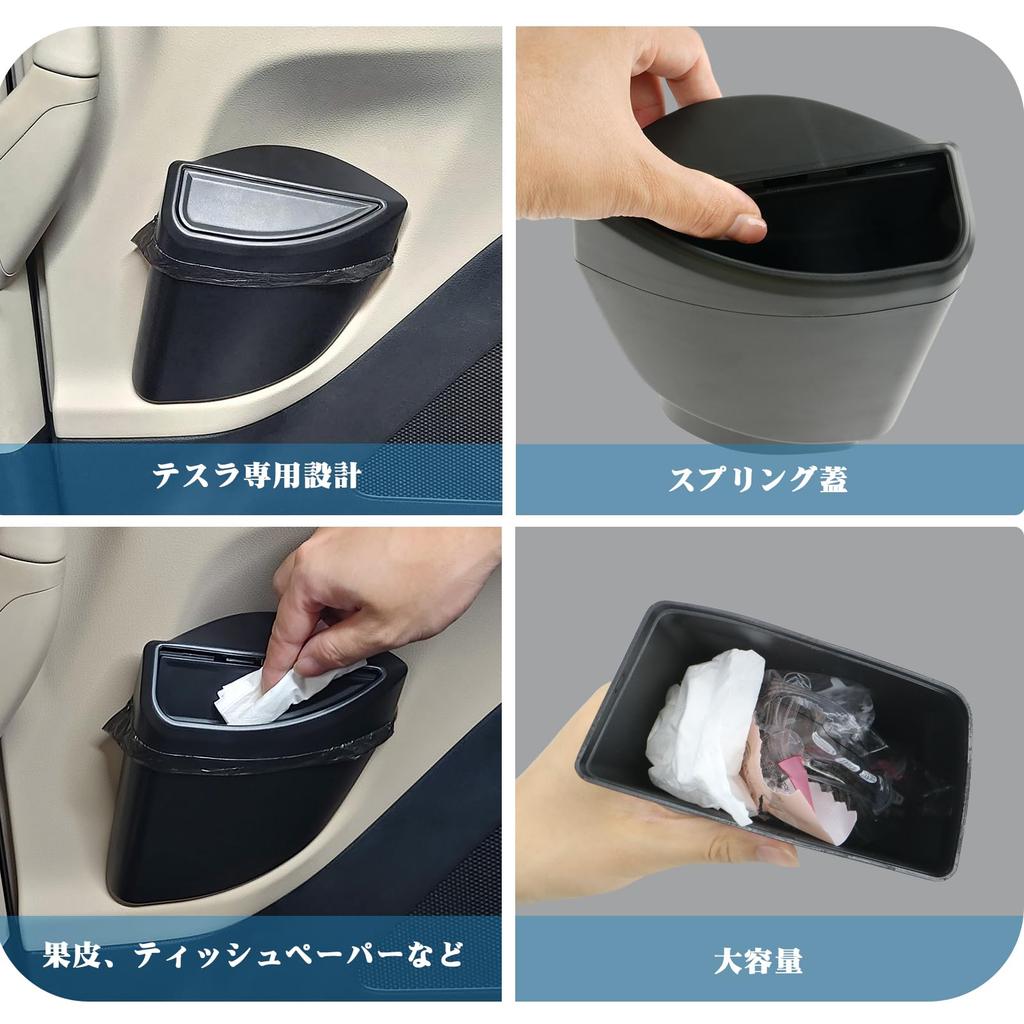 テスラ専用設計

スプリング蓋

果皮、ティッシュペーパーなど

大容量