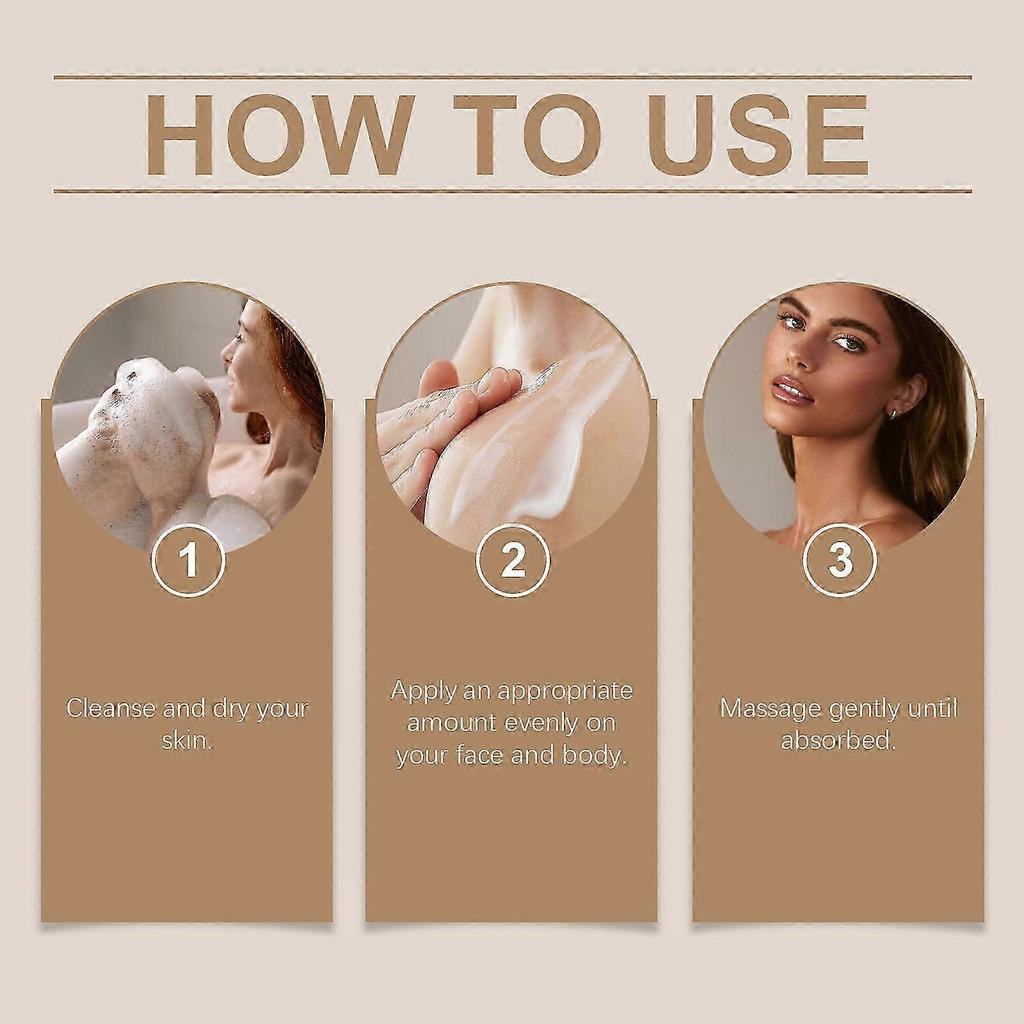 HOW TO USE

1

Cleanse and dry your skin.

2

Apply an appropriate amount evenly on your face and body.

3

Massage gently until absorbed.