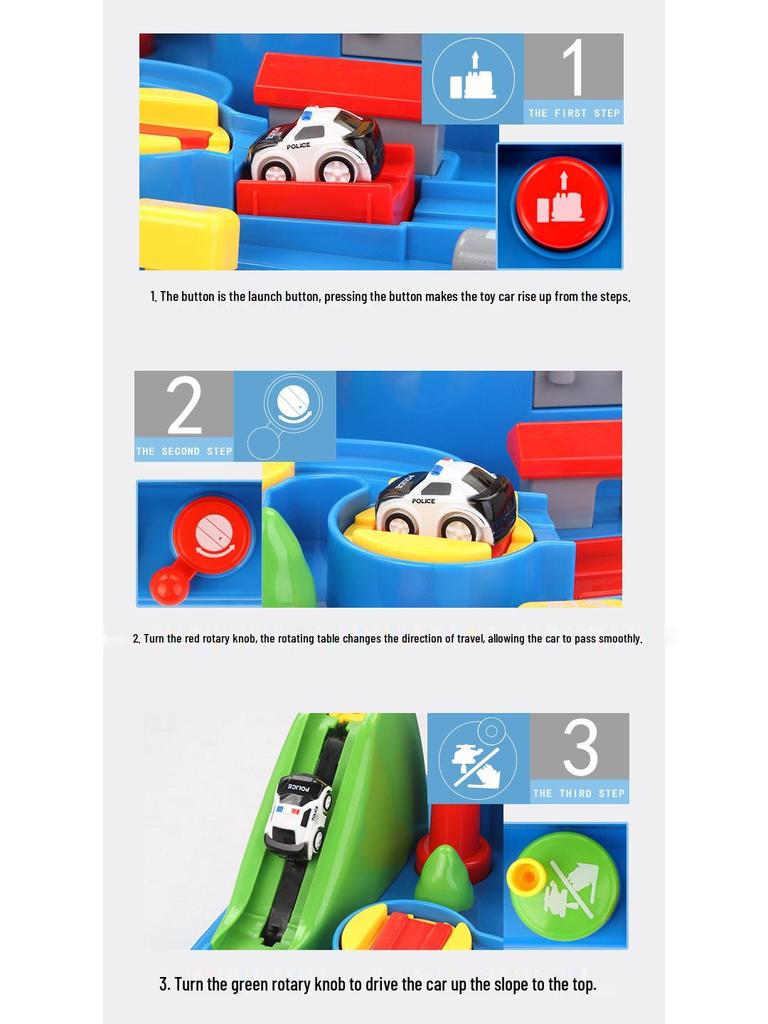 1
THE FIRST STEP

POLICE

1. The button is the launch button, pressing the button makes the toy car rise up from the steps.

2
THE SECOND STEP

POLICE

2. Turn the red rotary knob, the rotating table changes the direction of travel, allowing the car to pass smoothly.

3
THE THIRD STEP

POLICE

3. Turn the green rotary knob to drive the car up the slope to the top.