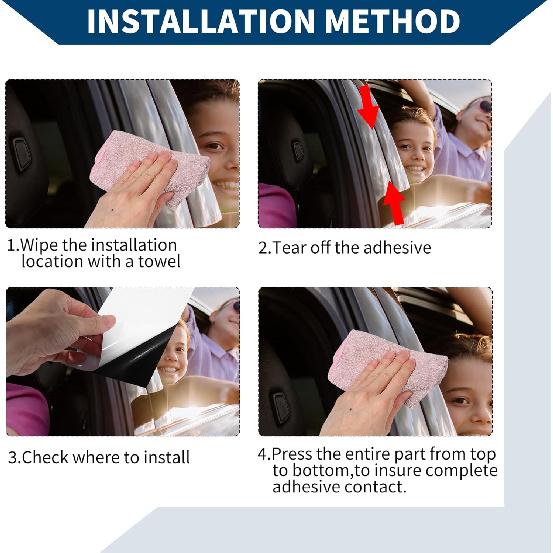 INSTALLATION METHOD

1.Wipe the installation location with a towel

2.Tear off the adhesive

3.Check where to install

4.Press the entire part from top to bottom,to insure complete adhesive contact.