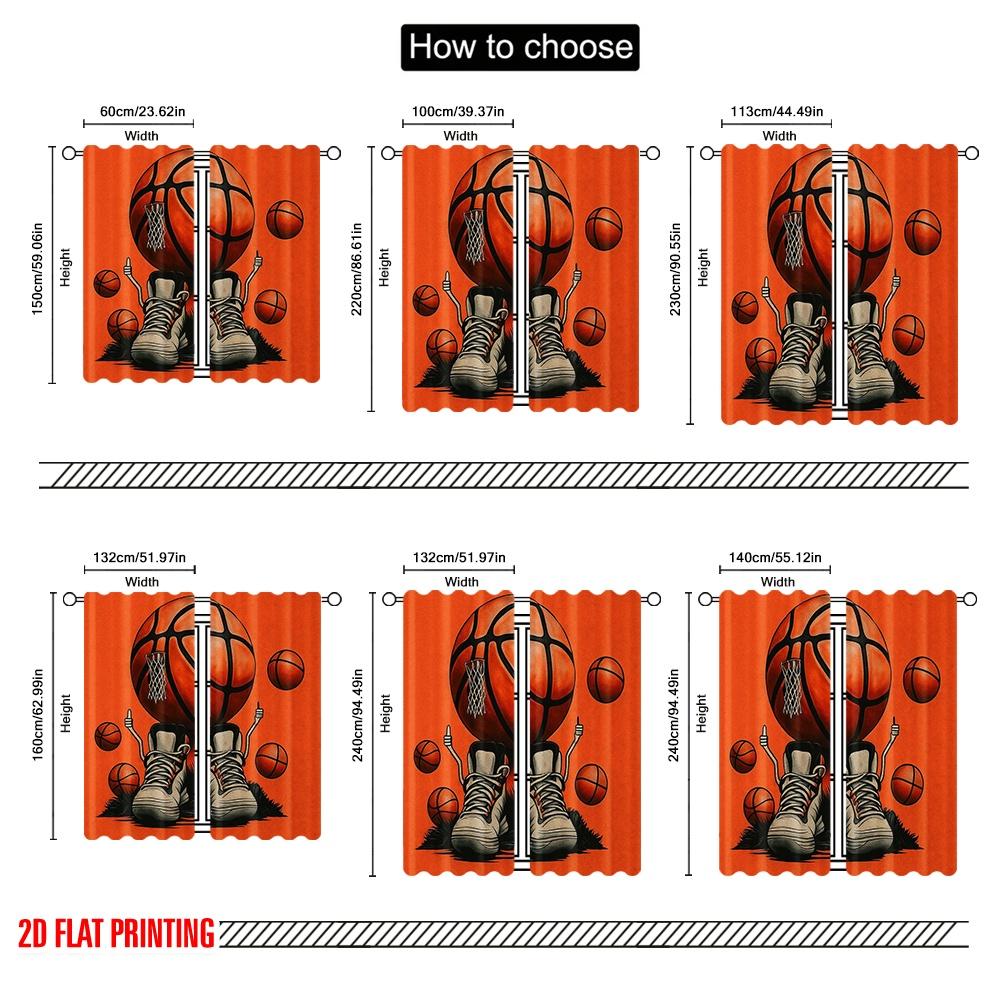 How to choose

60cm/23.62in
Width
150cm/59.06in
Height

100cm/39.37in
Width
220cm/86.61in
Height

113cm/44.49in
Width
230cm/90.55in
Height

132cm/51.97in
Width
160cm/62.99in
Height

132cm/51.97in
Width
240cm/94.49in
Height

140cm/55.12in
Width
240cm/94.49in
Height

2D FLAT PRINTING