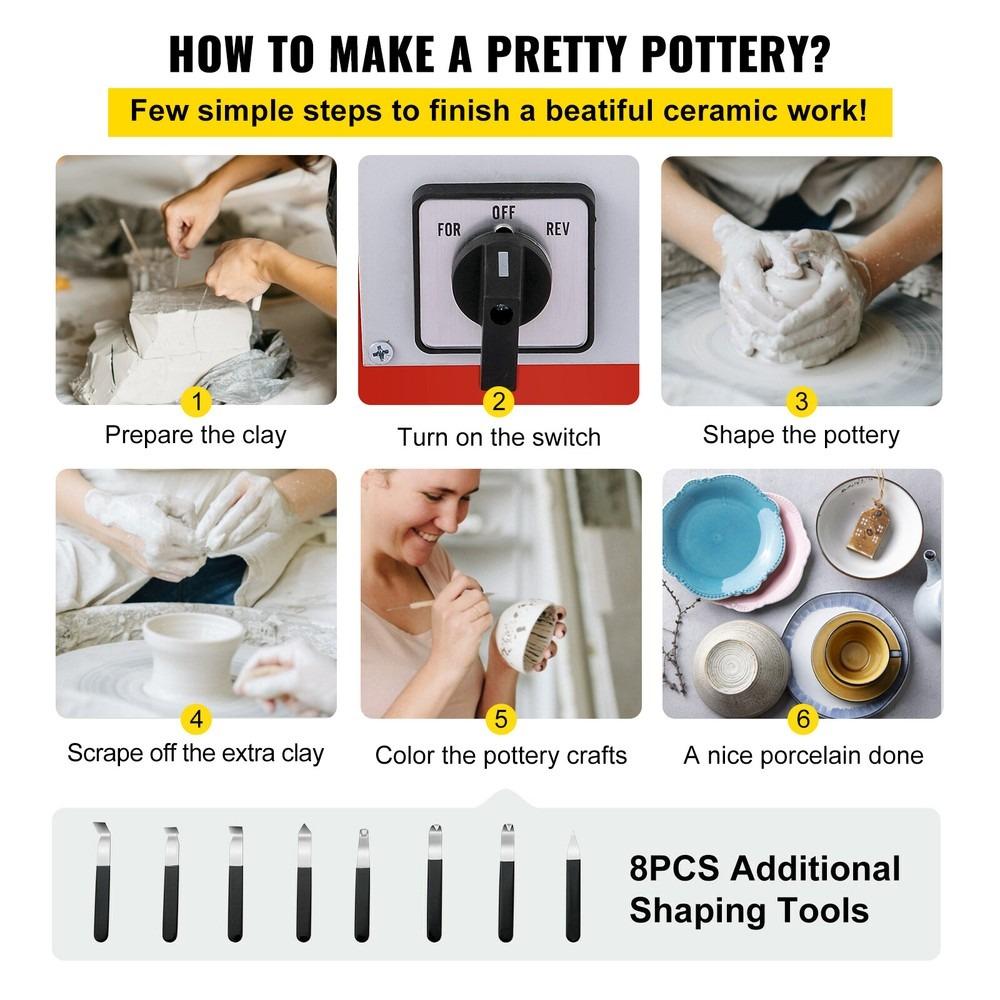 HOW TO MAKE A PRETTY POTTERY?

Few simple steps to finish a beatiful ceramic work!

FOR OFF REV

1
Prepare the clay

2
Turn on the switch

3
Shape the pottery

4
Scrape off the extra clay

5
Color the pottery crafts

6
A nice porcelain done

8PCS Additional Shaping Tools