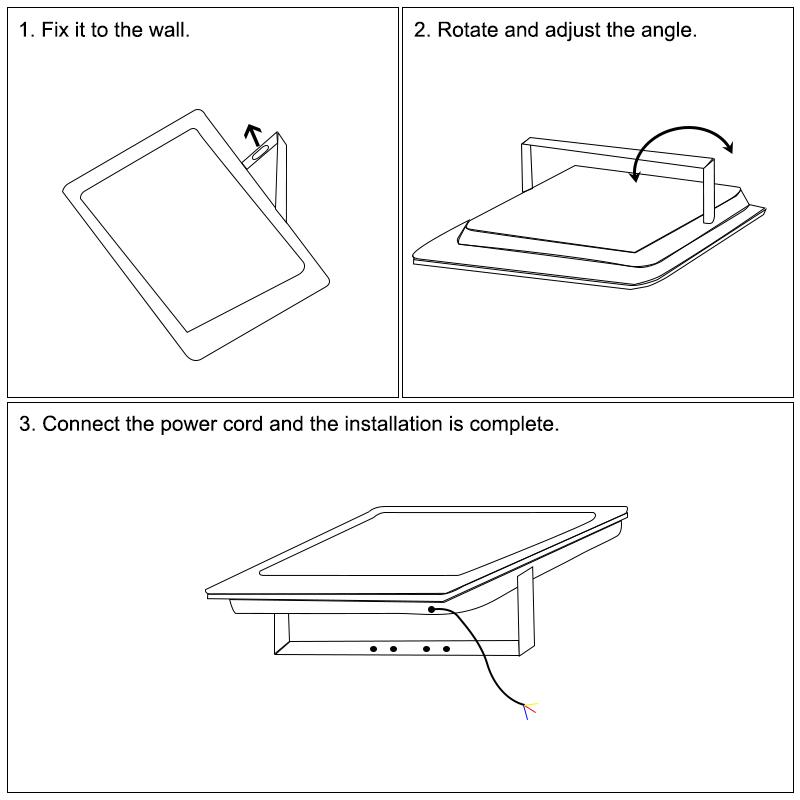 1. Fix it to the wall.

2. Rotate and adjust the angle.

3. Connect the power cord and the installation is complete.