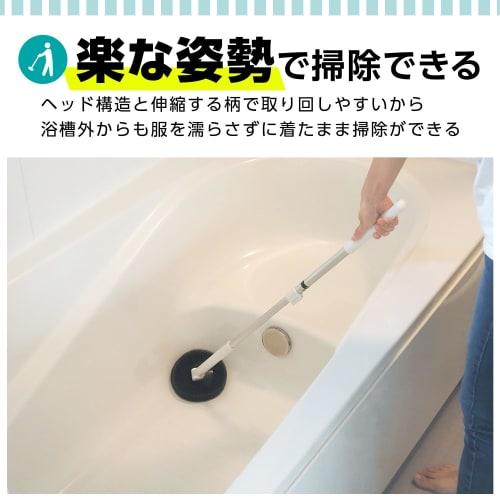 楽な姿勢で掃除できる

ヘッド構造と伸縮する柄で取り回しやすいから
浴槽外からも服を濡らさずに着たまま掃除ができる