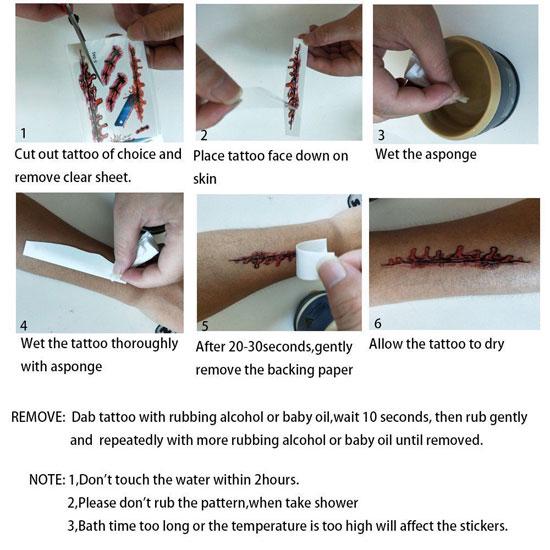 1
Cut out tattoo of choice and remove clear sheet.

2
Place tattoo face down on skin

3
Wet the asponge

4
Wet the tattoo thoroughly with asponge

5
After 20-30seconds,gently remove the backing paper

6
Allow the tattoo to dry

REMOVE: Dab tattoo with rubbing alcohol or baby oil,wait 10 seconds, then rub gently and repeatedly with more rubbing alcohol or baby oil until removed.

NOTE: 1,Don't touch the water within 2hours.
2,Please don't rub the pattern,when take shower
3,Bath time too long or the temperature is too high will affect the stickers.