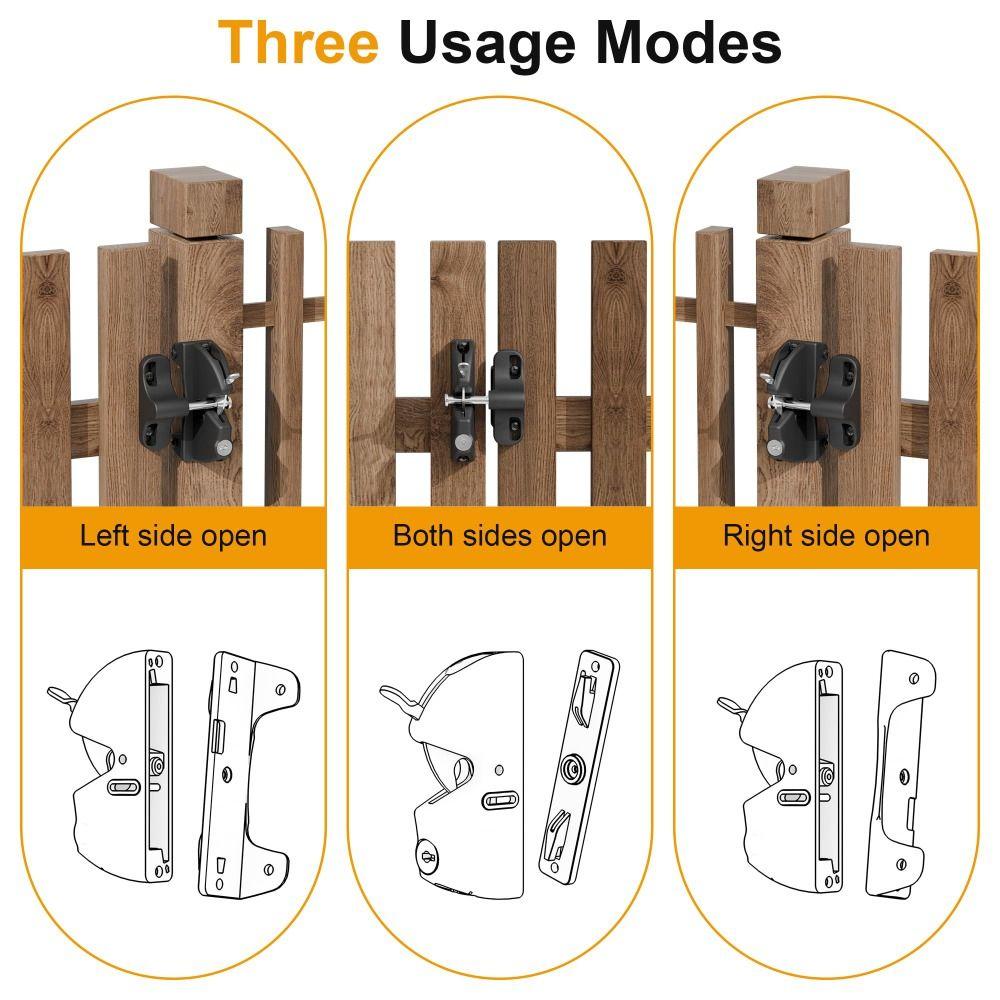 Three Usage Modes

Left side open

Both sides open

Right side open