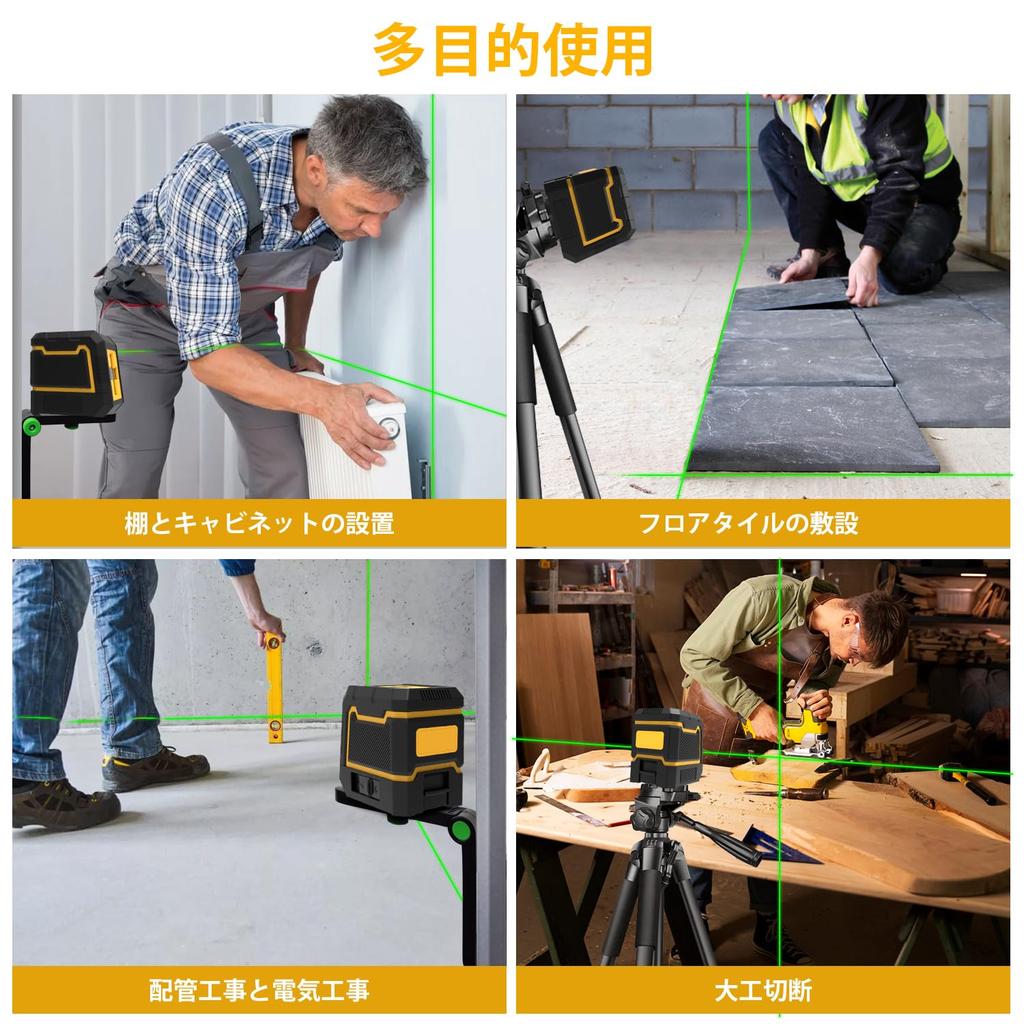 多目的使用

棚とキャビネットの設置

フロアタイルの敷設

配管工事と電気工事

大工切断