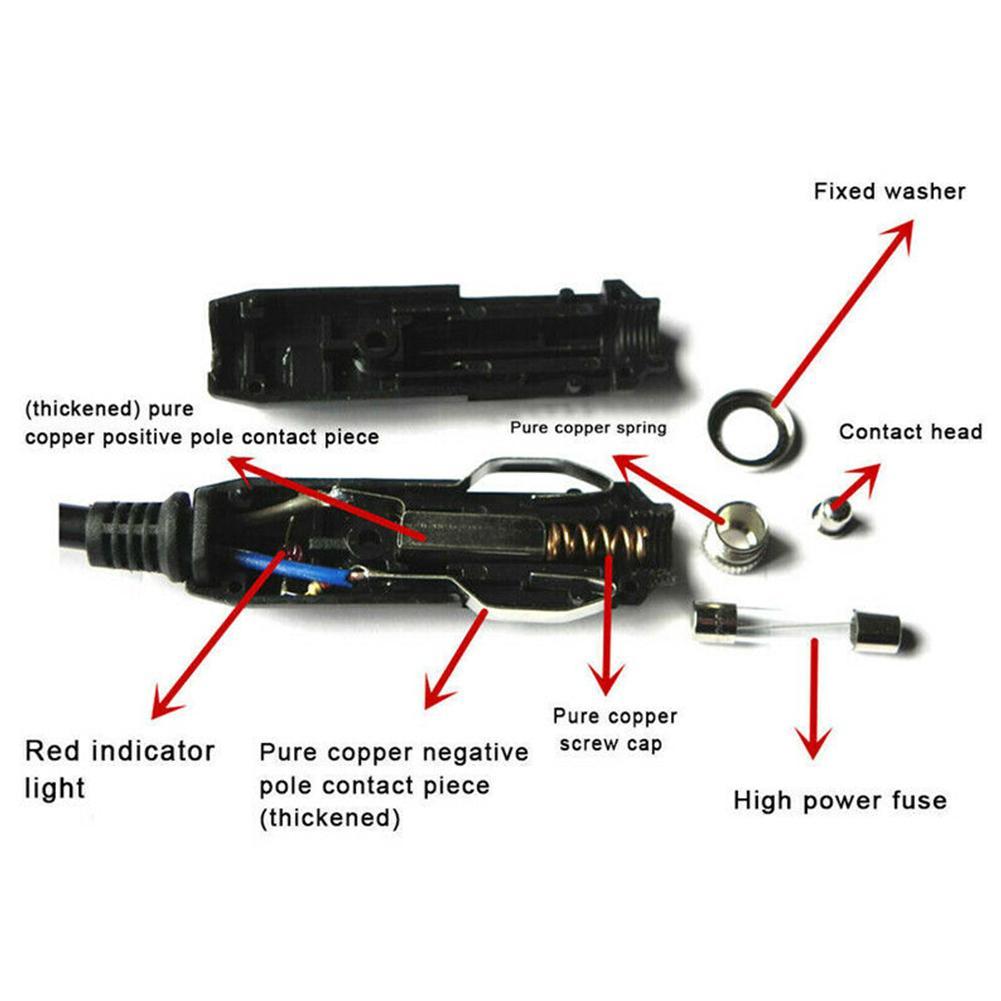 Fixed washer

(thickened) pure copper positive pole contact piece

Pure copper spring

Contact head

Red indicator light

Pure copper negative pole contact piece (thickened)

Pure copper screw cap

High power fuse