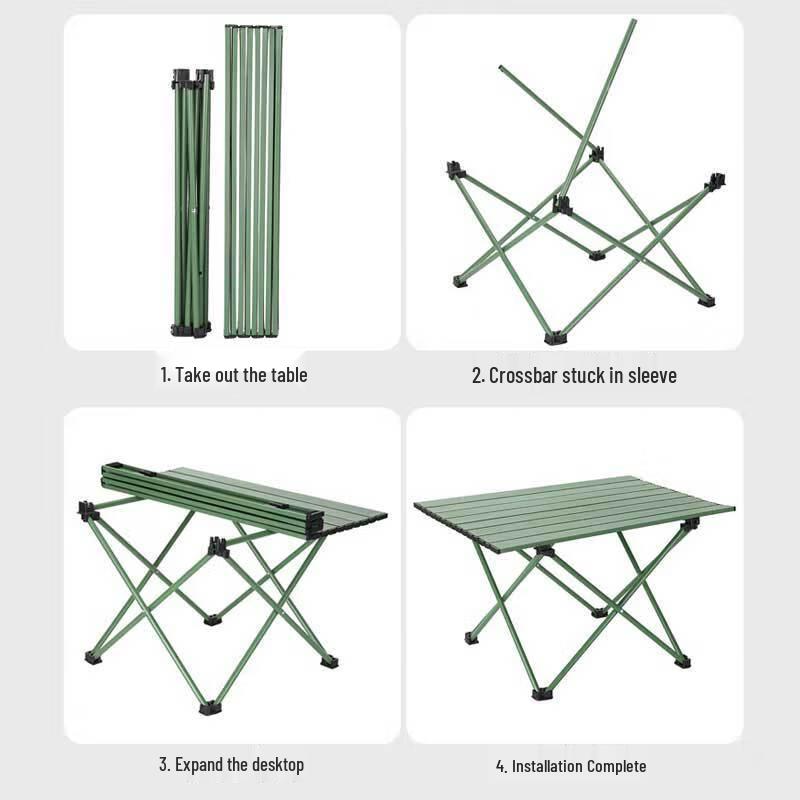 1. Take out the table

2. Crossbar stuck in sleeve

3. Expand the desktop

4. Installation Complete