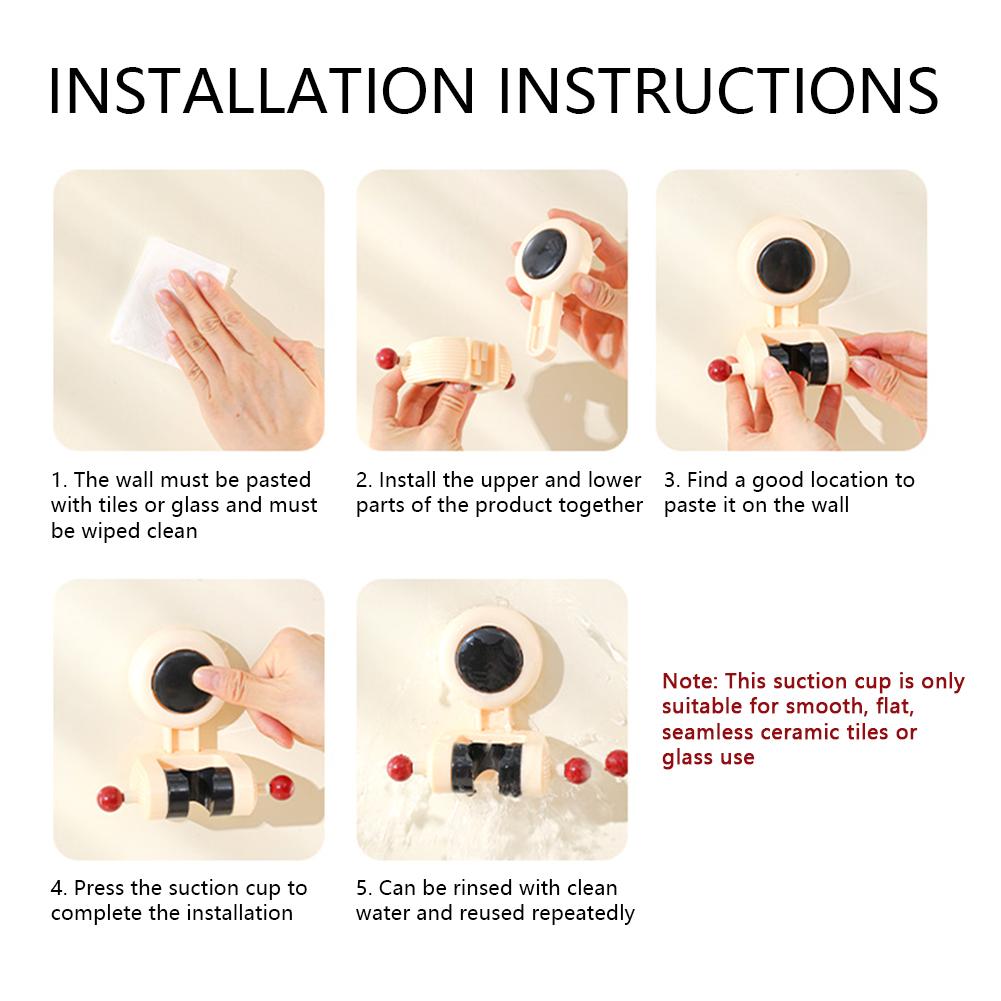 INSTALLATION INSTRUCTIONS

1. The wall must be pasted with tiles or glass and must be wiped clean

2. Install the upper and lower parts of the product together

3. Find a good location to paste it on the wall

4. Press the suction cup to complete the installation

5. Can be rinsed with clean water and reused repeatedly

Note: This suction cup is only suitable for smooth, flat, seamless ceramic tiles or glass use