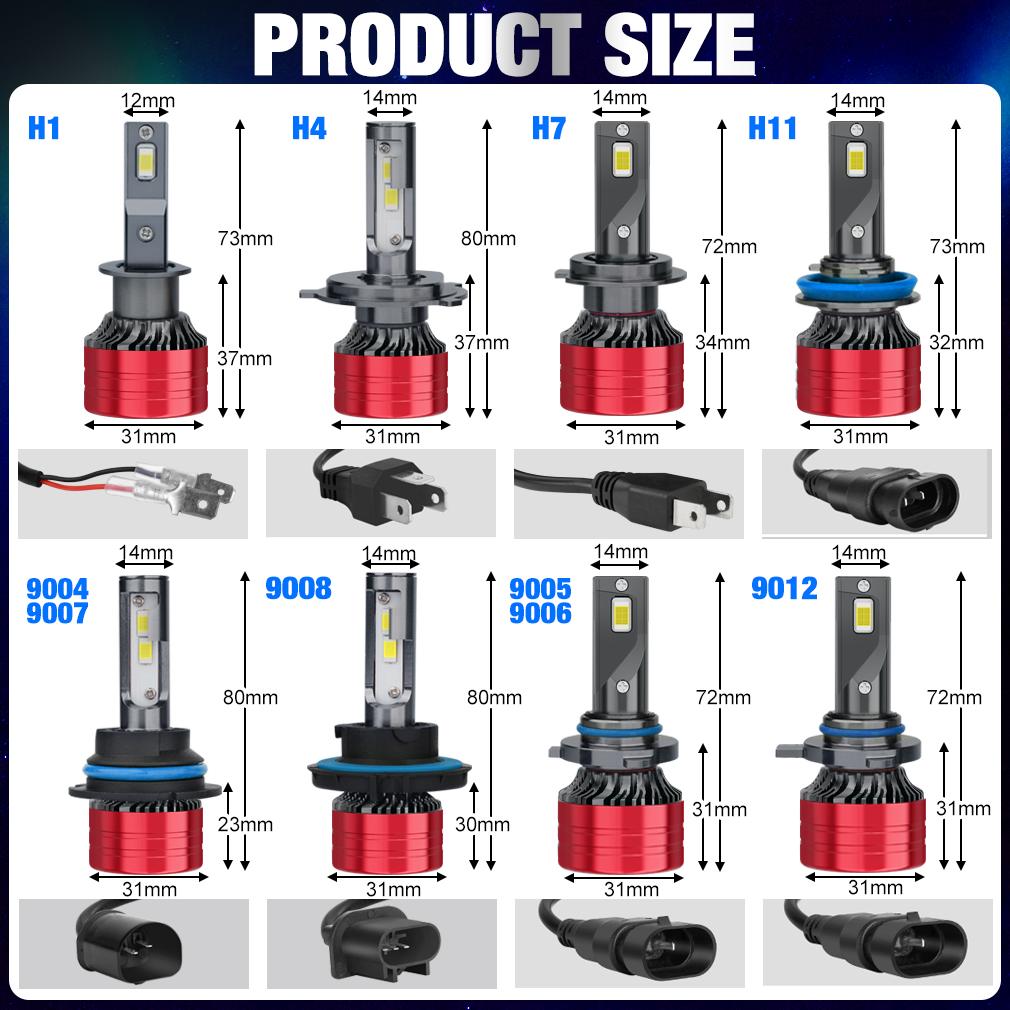 PRODUCT SIZE

H1
12mm
73mm
37mm
31mm

H4
14mm
80mm
37mm
31mm

H7
14mm
72mm
34mm
31mm

H11
14mm
73mm
32mm
31mm

9004
9007
14mm
80mm
23mm
31mm

9008
14mm
80mm
30mm
31mm

9005
9006
14mm
72mm
31mm
31mm

9012
14mm
72mm
31mm
31mm