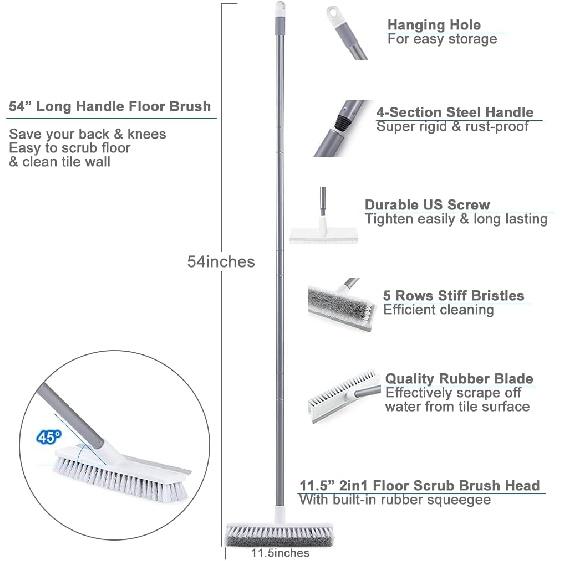 54” Long Handle Floor Brush

Save your back & knees
Easy to scrub floor
& clean tile wall

54inches

45°

Hanging Hole
For easy storage

4-Section Steel Handle
Super rigid & rust-proof

Durable US Screw
Tighten easily & long lasting

5 Rows Stiff Bristles
Efficient cleaning

Quality Rubber Blade
Effectively scrape off water from tile surface

11.5” 2in1 Floor Scrub Brush Head
With built-in rubber squeegee

11.5inches