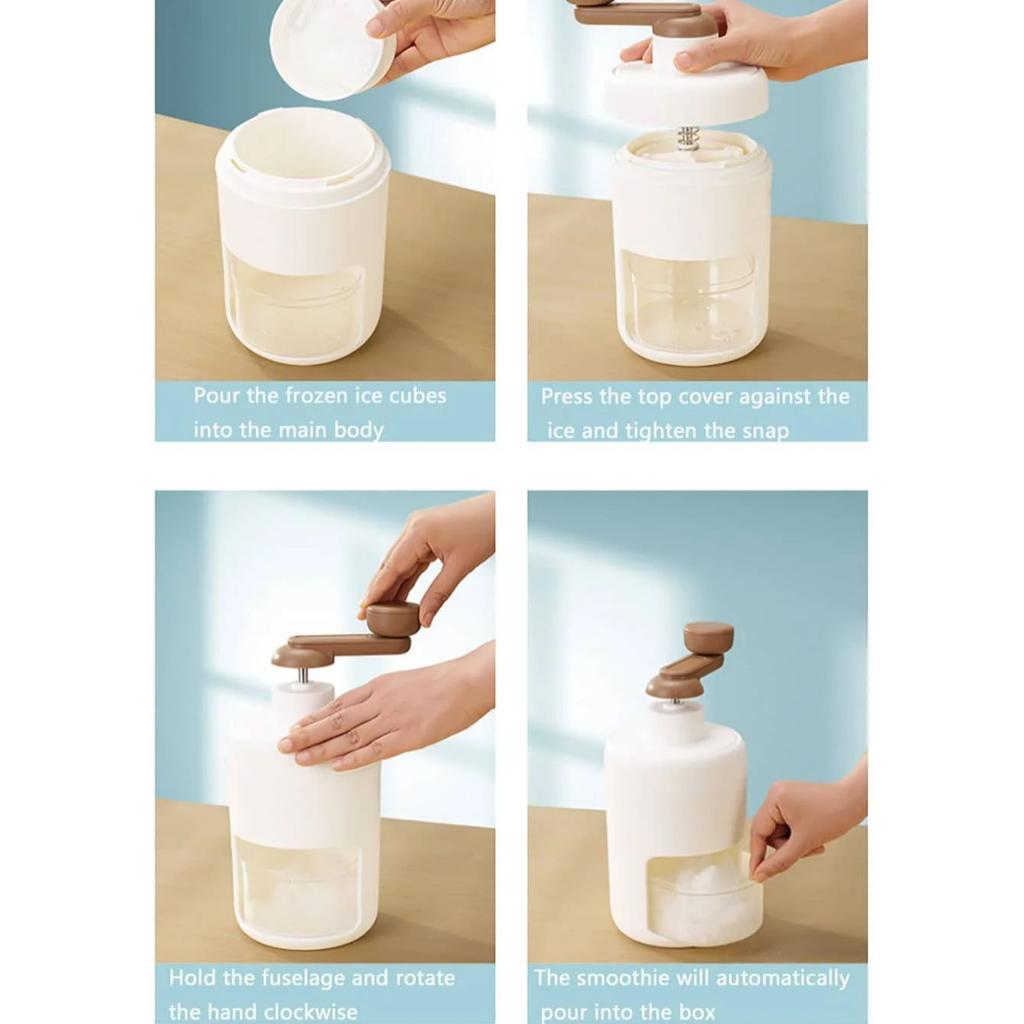 Pour the frozen ice cubes into the main body

Press the top cover against the ice and tighten the snap

Hold the fuselage and rotate the hand clockwise

The smoothie will automatically pour into the box