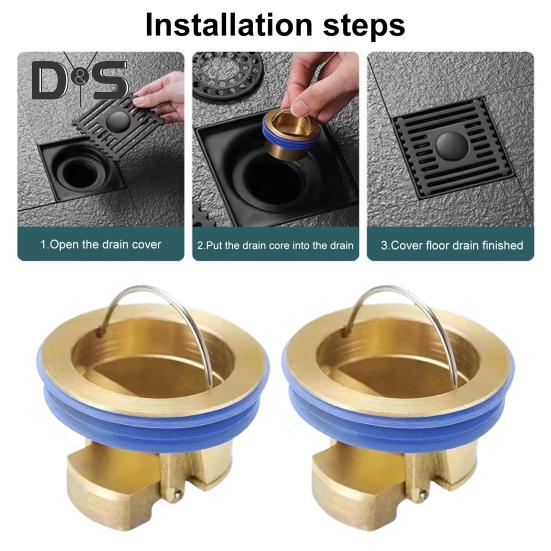 Installation steps

D&S

1.Open the drain cover

2.Put the drain core into the drain

3.Cover floor drain finished