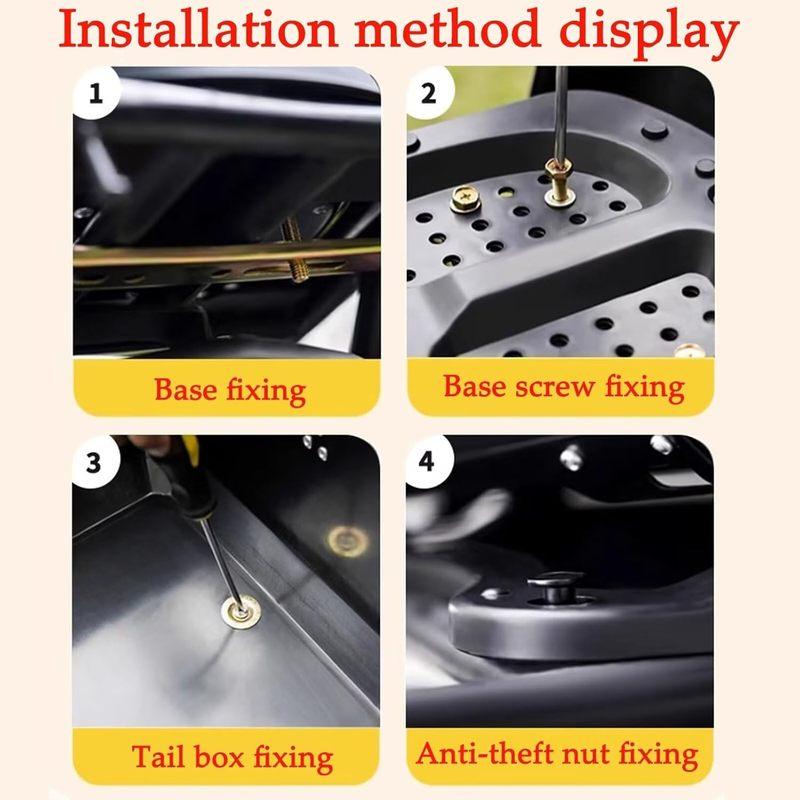 Installation method display

1

Base fixing

2

Base screw fixing

3

Tail box fixing

4

Anti-theft nut fixing