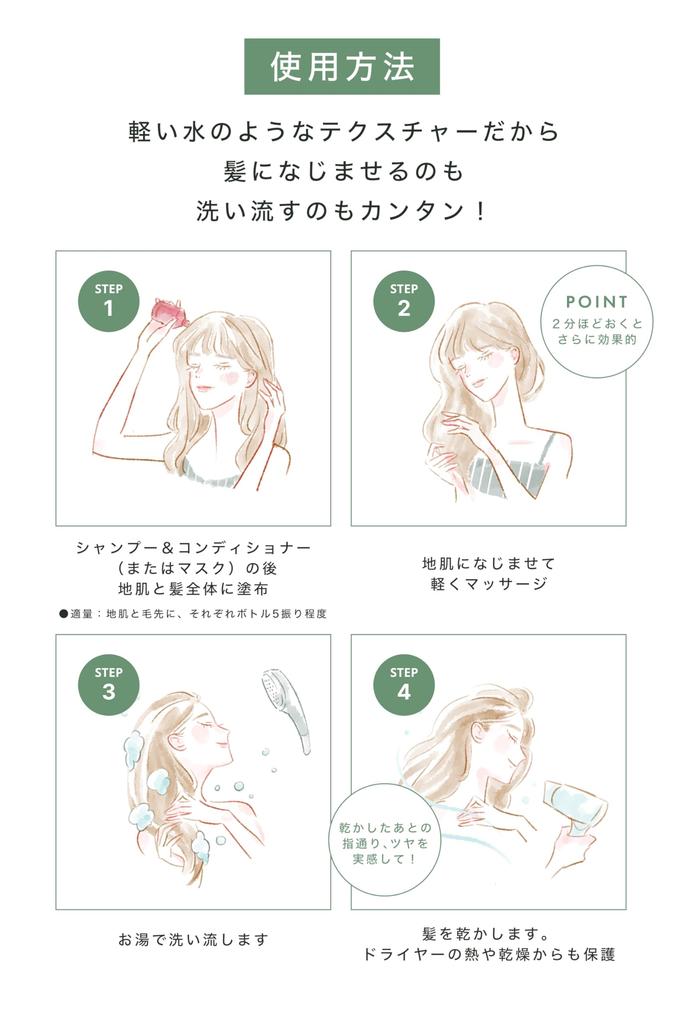 使用方法

軽い水のようなテクスチャーだから
髪になじませるのも
洗い流すのもカンタン！

STEP 1

シャンプー＆コンディショナー（またはマスク）の後
地肌と髪全体に塗布

●適量：地肌と毛先に、それぞれボトル5振り程度

STEP 2

POINT
2分ほどおくとさらに効果的

地肌になじませて
軽くマッサージ

STEP 3

お湯で洗い流します

STEP 4

乾かしたあとの指通り、ツヤを実感して！

髪を乾かします。
ドライヤーの熱や乾燥からも保護