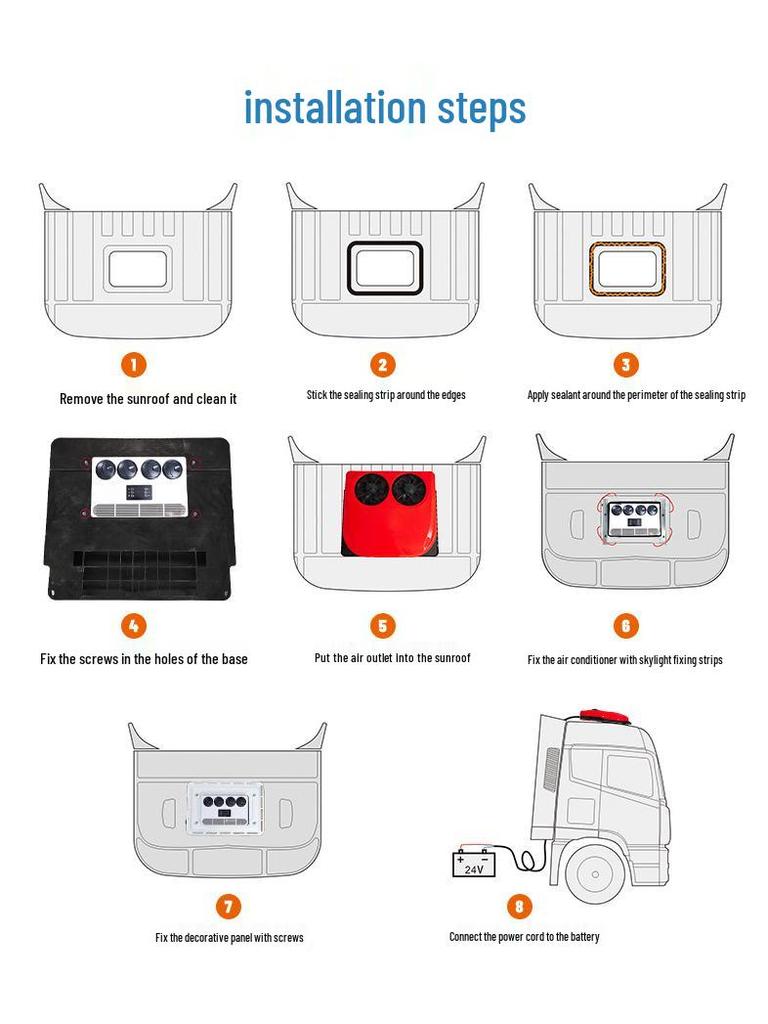 installation steps

1
Remove the sunroof and clean it

2
Stick the sealing strip around the edges

3
Apply sealant around the perimeter of the sealing strip

4
Fix the screws in the holes of the base

5
Put the air outlet Into the sunroof

6
Fix the air conditioner with skylight fixing strips

7
Fix the decorative panel with screws

+ −
24V

8
Connect the power cord to the battery