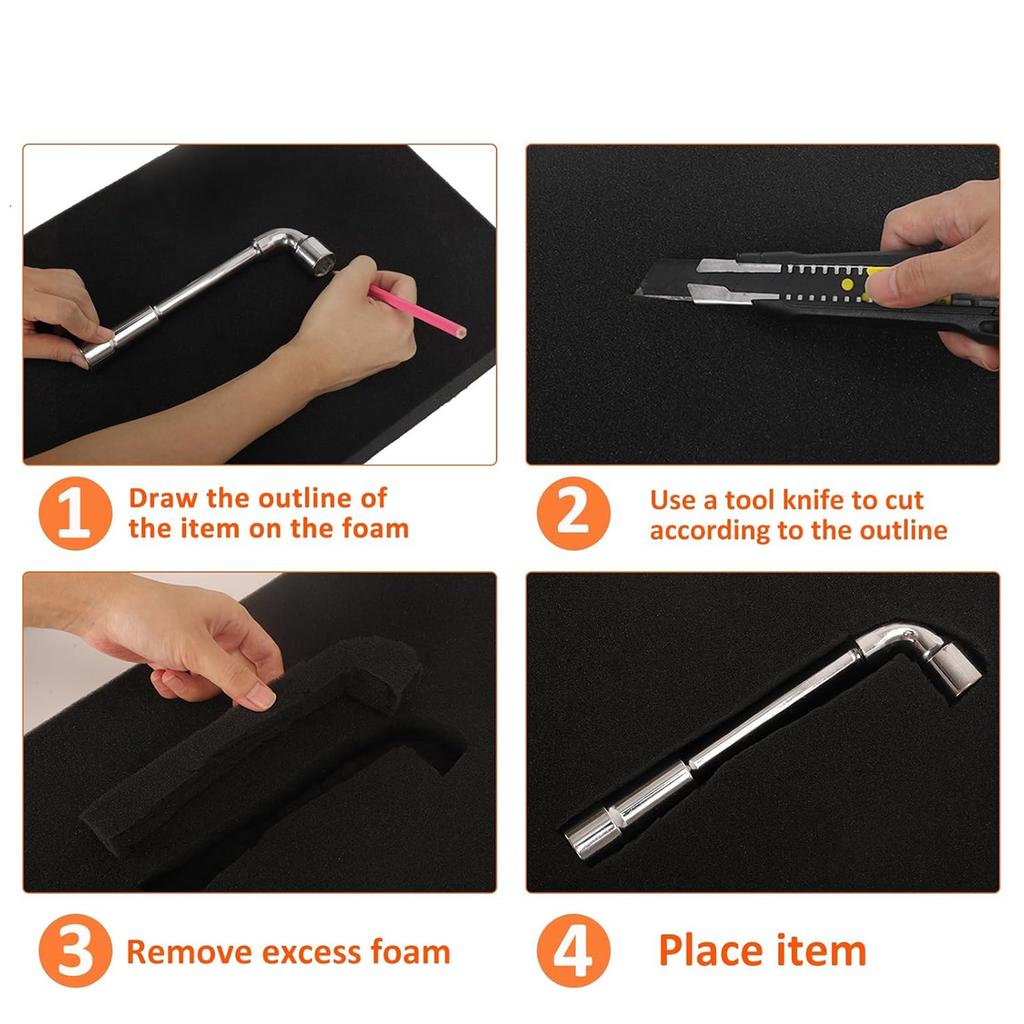 1 Draw the outline of the item on the foam

2 Use a tool knife to cut according to the outline

3 Remove excess foam

4 Place item