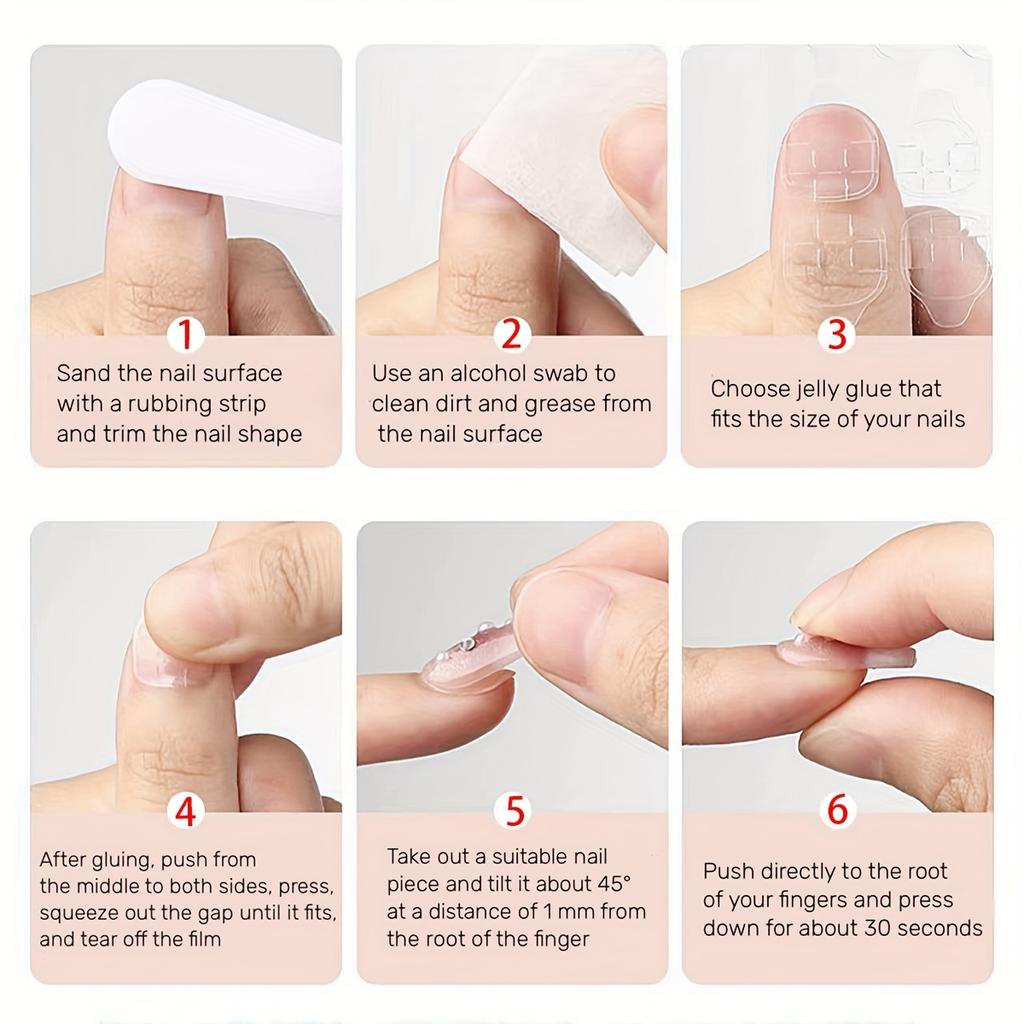 1
Sand the nail surface with a rubbing strip and trim the nail shape

2
Use an alcohol swab to clean dirt and grease from the nail surface

3
Choose jelly glue that fits the size of your nails

4
After gluing, push from the middle to both sides, press, squeeze out the gap until it fits, and tear off the film

5
Take out a suitable nail piece and tilt it about 45° at a distance of 1 mm from the root of the finger

6
Push directly to the root of your fingers and press down for about 30 seconds