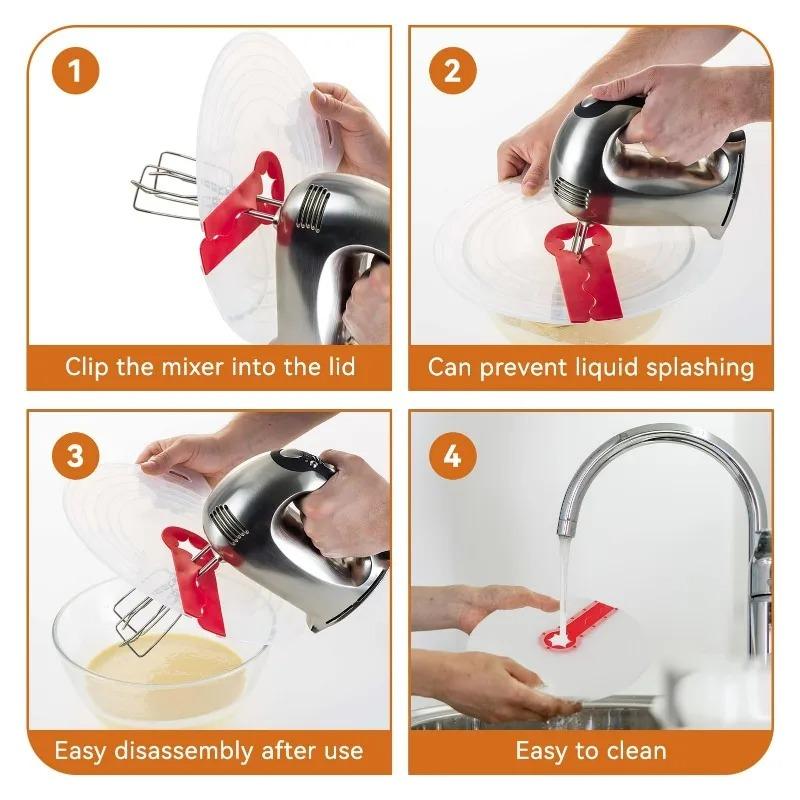 1

Clip the mixer into the lid

2

Can prevent liquid splashing

3

Easy disassembly after use

4

Easy to clean