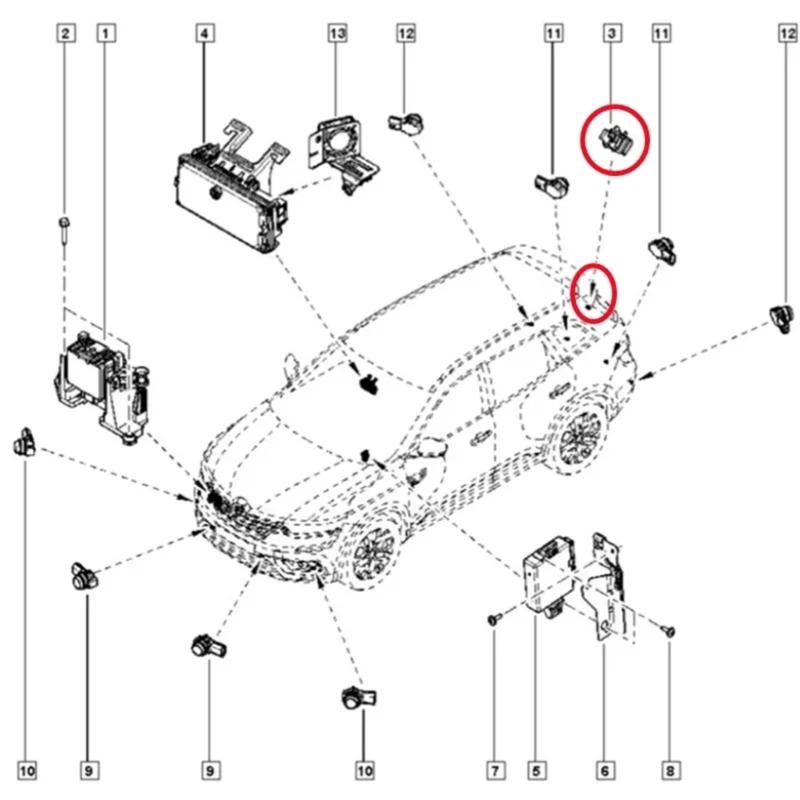 2 1 4 13 12 11 3 11 12

10 9 9 10 7 5 6 8