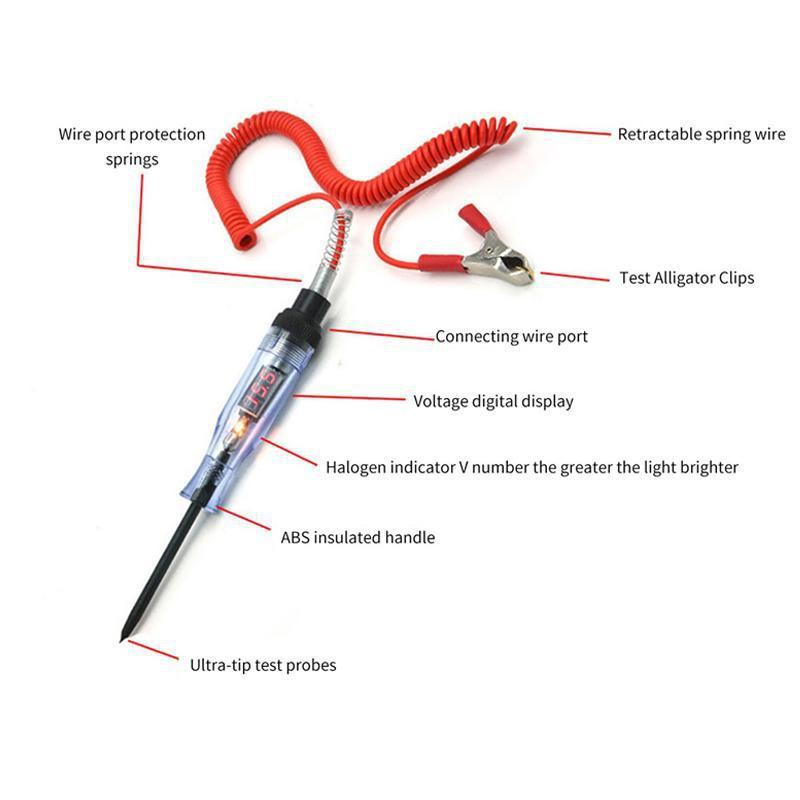 Wire port protection springs

Retractable spring wire

Test Alligator Clips

Connecting wire port

15.5

Voltage digital display

Halogen indicator V number the greater the light brighter

ABS insulated handle

Ultra-tip test probes