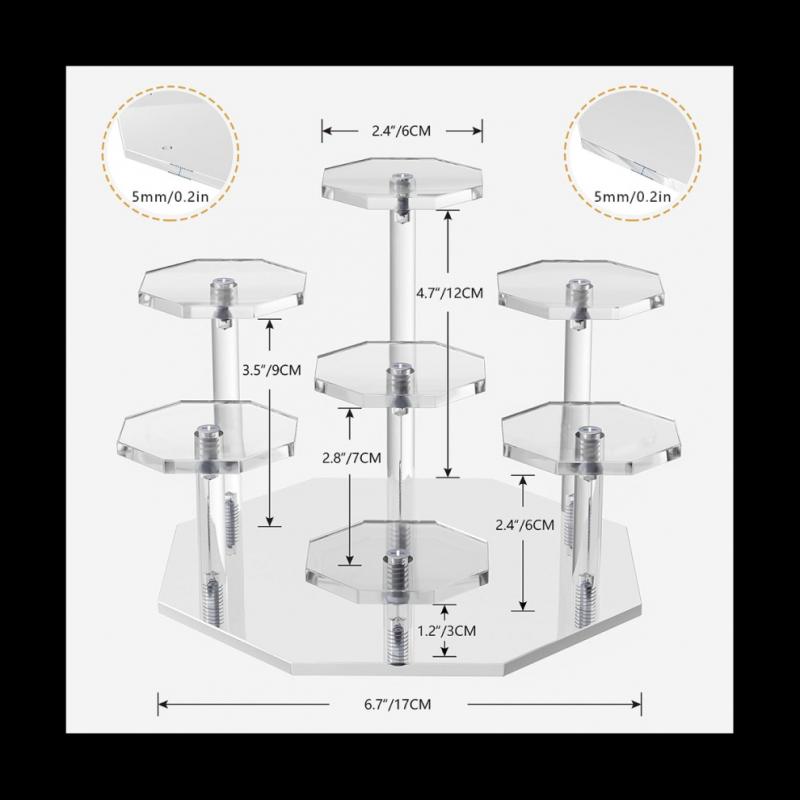 5mm/0.2in

2.4"/6CM

5mm/0.2in

4.7"/12CM

3.5"/9CM

2.8"/7CM

2.4"/6CM

1.2"/3CM

6.7"/17CM