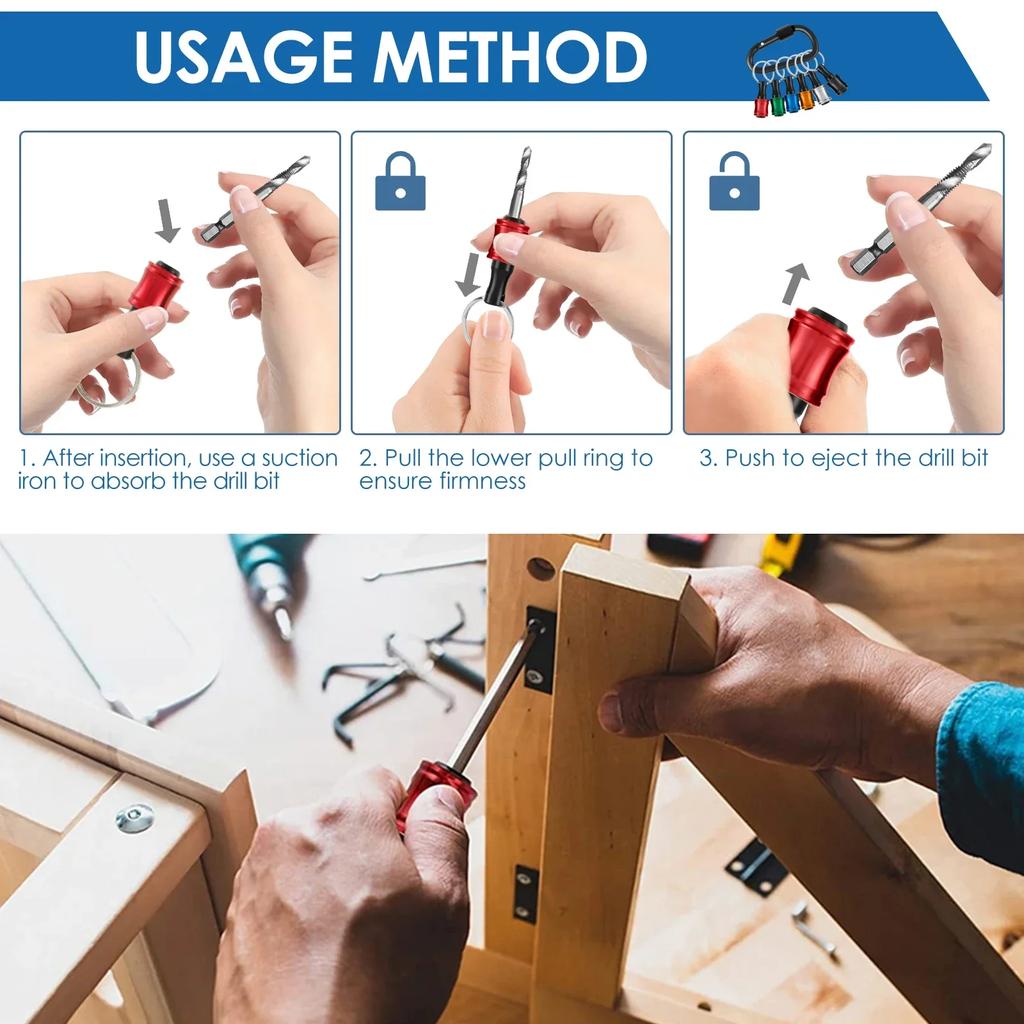 USAGE METHOD

1. After insertion, use a suction iron to absorb the drill bit

2. Pull the lower pull ring to ensure firmness

3. Push to eject the drill bit