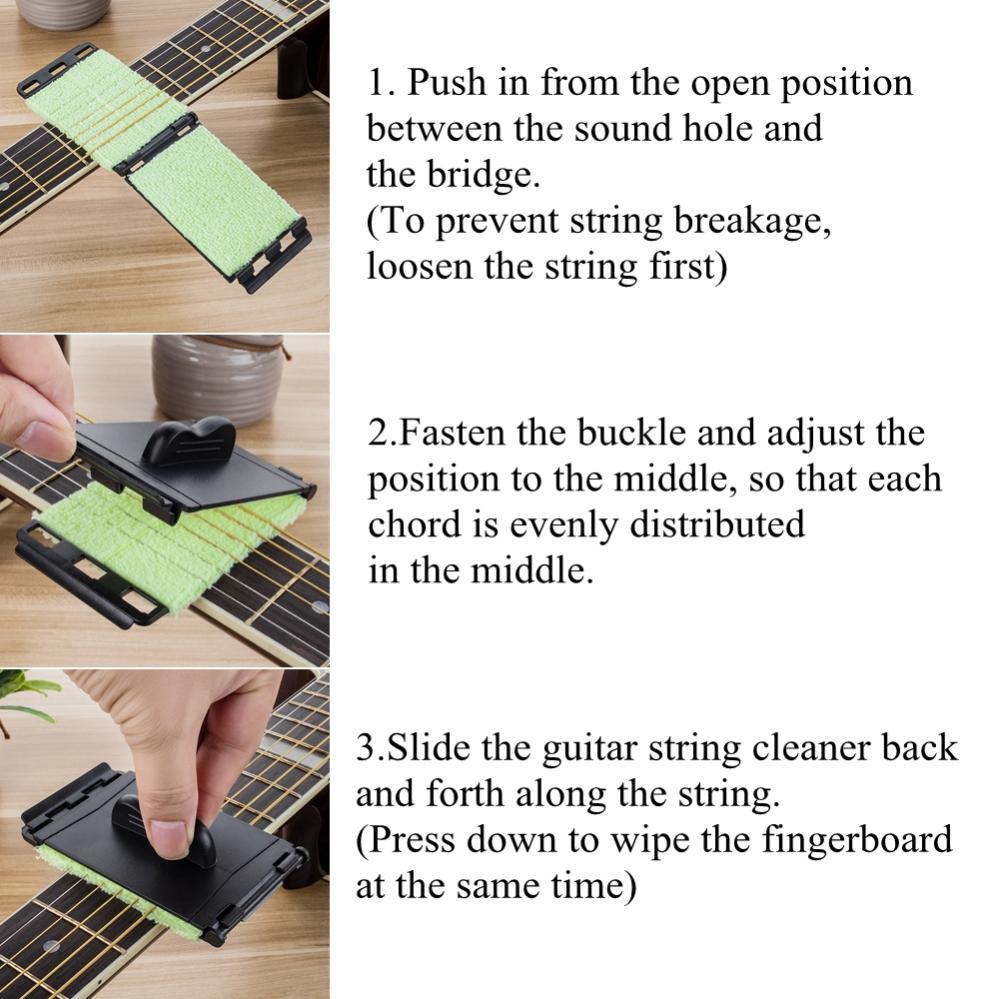 1. Push in from the open position between the sound hole and the bridge.
(To prevent string breakage, loosen the string first)

2.Fasten the buckle and adjust the position to the middle, so that each chord is evenly distributed in the middle.

3.Slide the guitar string cleaner back and forth along the string.
(Press down to wipe the fingerboard at the same time)