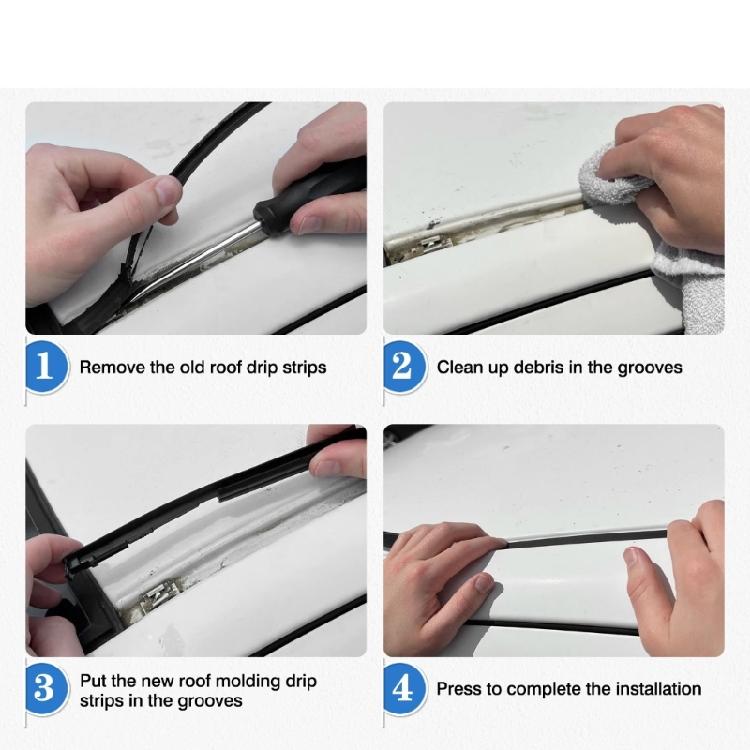 1 Remove the old roof drip strips

2 Clean up debris in the grooves

3 Put the new roof molding drip strips in the grooves

4 Press to complete the installation