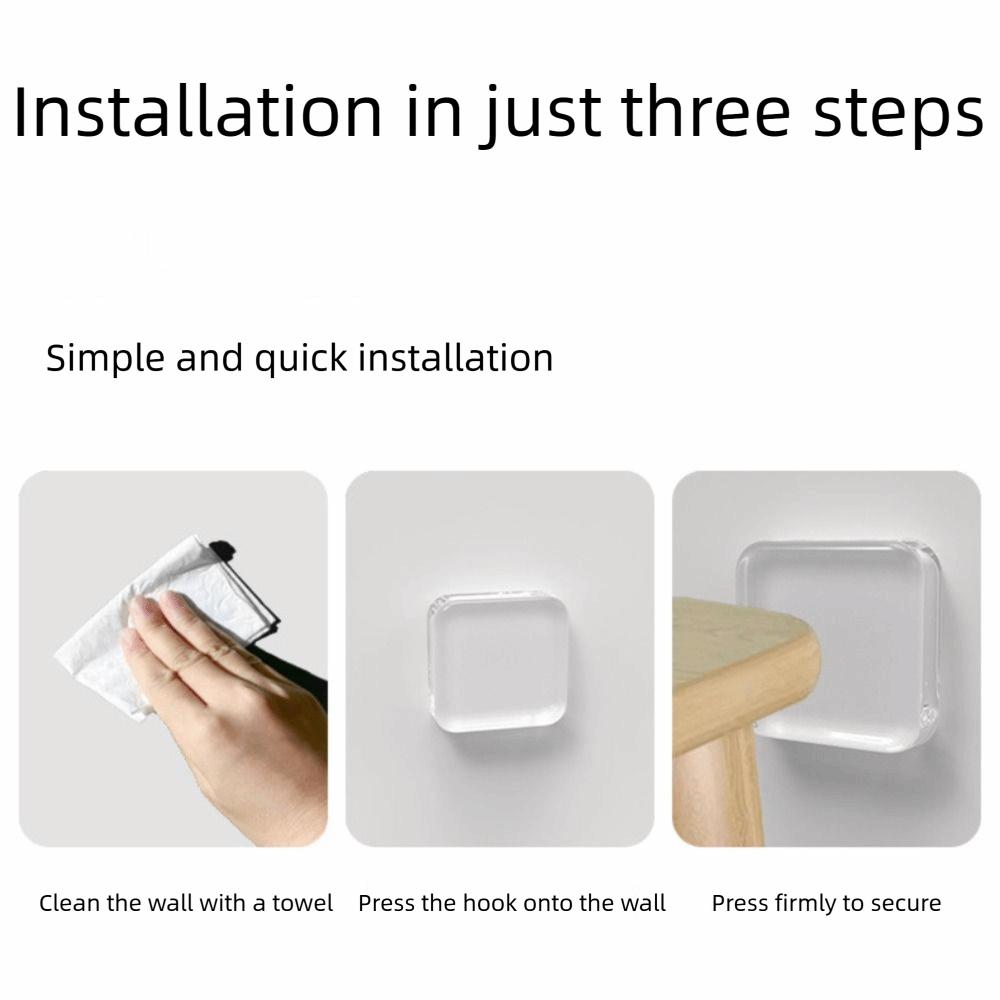 Installation in just three steps

Simple and quick installation

Clean the wall with a towel

Press the hook onto the wall

Press firmly to secure