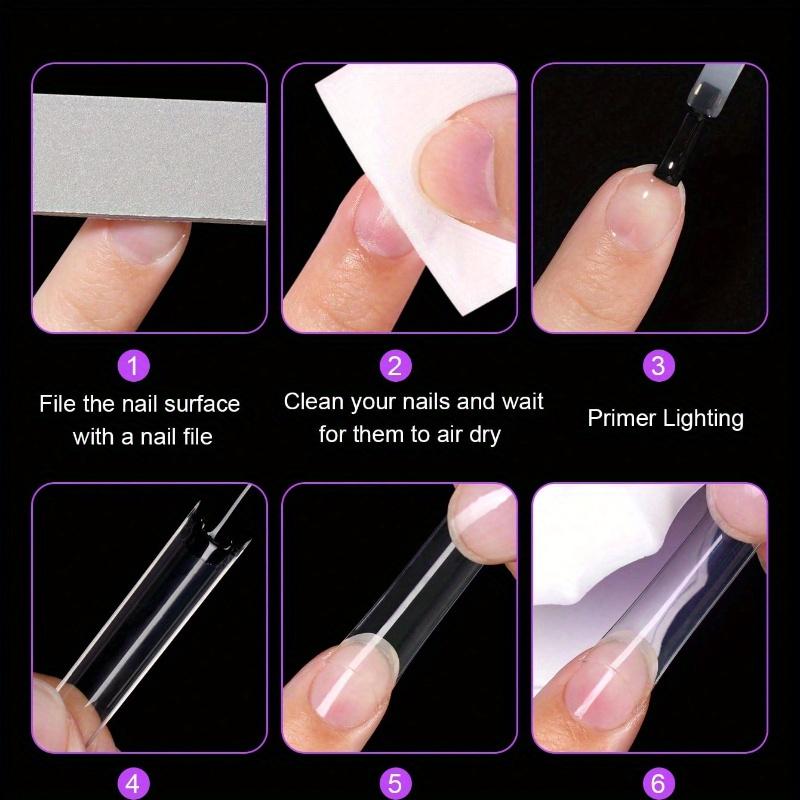 1
File the nail surface with a nail file

2
Clean your nails and wait for them to air dry

3
Primer Lighting

4

5

6