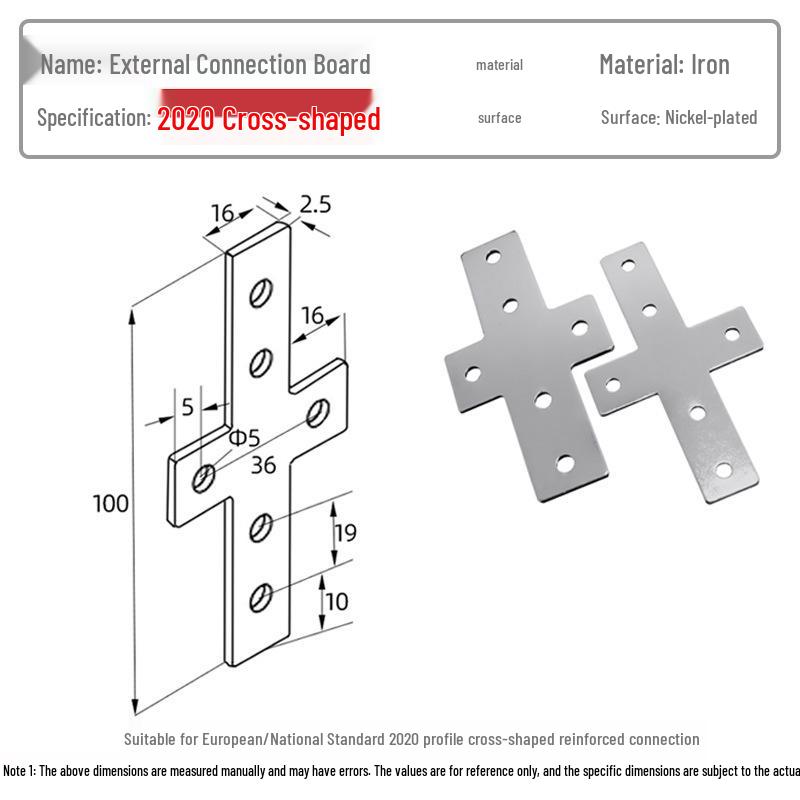 Name: External Connection Board

material

Material: Iron

Specification: 2020 Cross-shaped

surface

Surface: Nickel-plated

16

2.5

16

5

Φ5

36

100

19

10

Suitable for European/National Standard 2020 profile cross-shaped reinforced connection

Note 1: The above dimensions are measured manually and may have errors. The values are for reference only, and the specific dimensions are subject to the actua