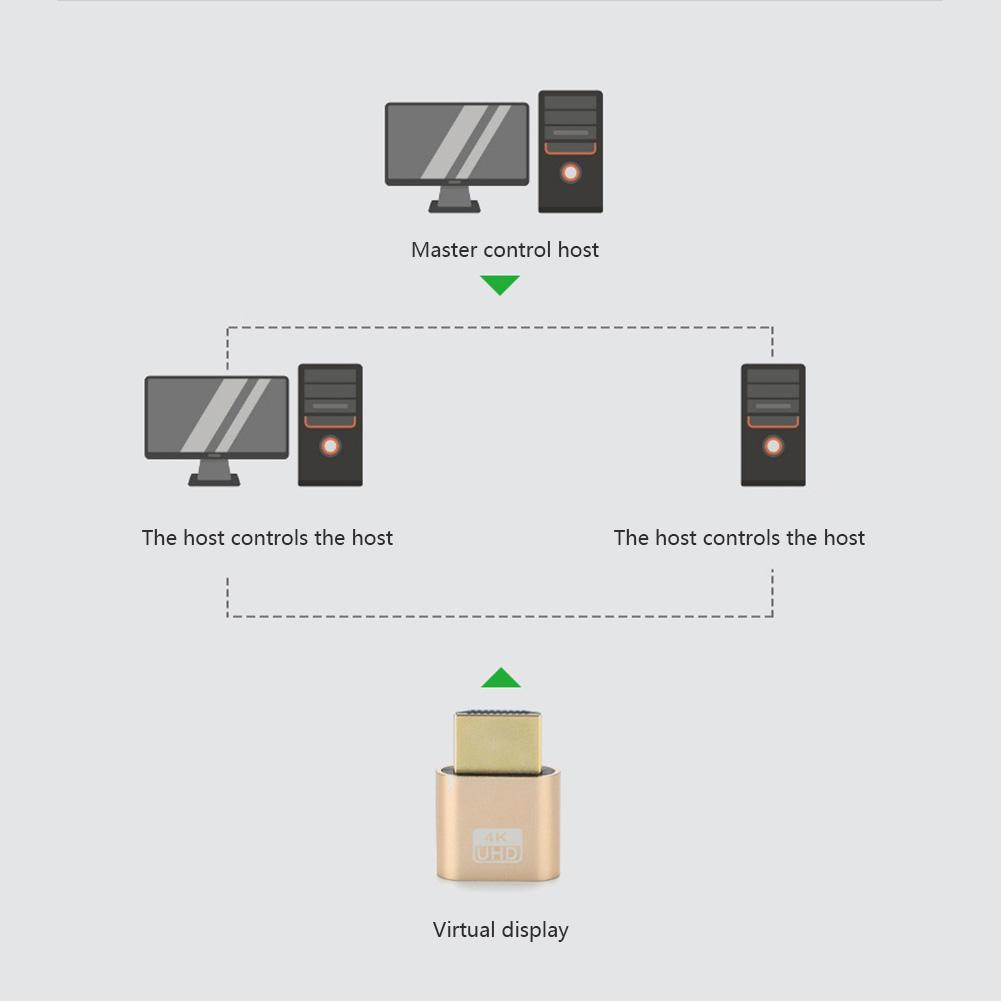 Master control host

The host controls the host

The host controls the host

4K
UHD

Virtual display