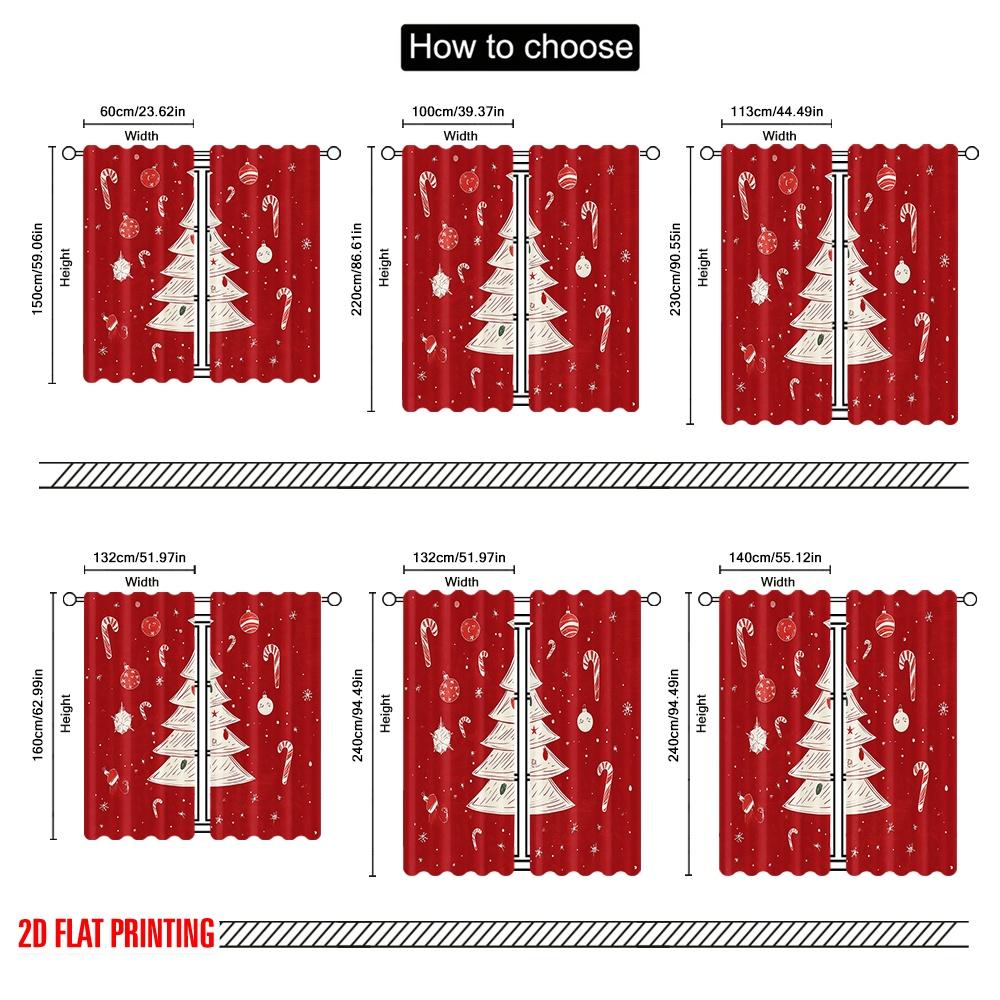 How to choose

60cm/23.62in
Width
150cm/59.06in
Height

100cm/39.37in
Width
220cm/86.61in
Height

113cm/44.49in
Width
230cm/90.55in
Height

132cm/51.97in
Width
160cm/62.99in
Height

132cm/51.97in
Width
240cm/94.49in
Height

140cm/55.12in
Width
240cm/94.49in
Height

2D FLAT PRINTING