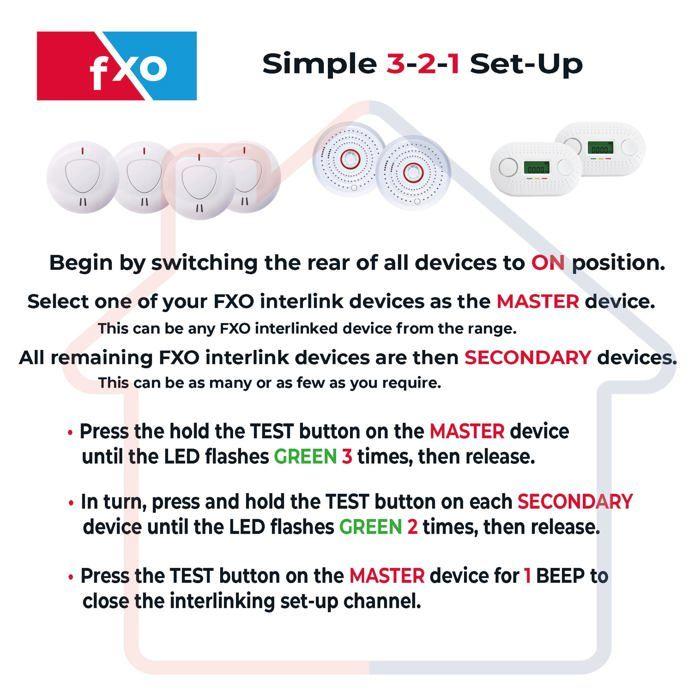 fxo

Simple 3-2-1 Set-Up

Begin by switching the rear of all devices to ON position.

Select one of your FXO interlink devices as the MASTER device.

This can be any FXO interlinked device from the range.

All remaining FXO interlink devices are then SECONDARY devices.

This can be as many or as few as you require.

• Press the hold the TEST button on the MASTER device until the LED flashes GREEN 3 times, then release.

• In turn, press and hold the TEST button on each SECONDARY device until the LED flashes GREEN 2 times, then release.

• Press the TEST button on the MASTER device for 1 BEEP to close the interlinking set-up channel.